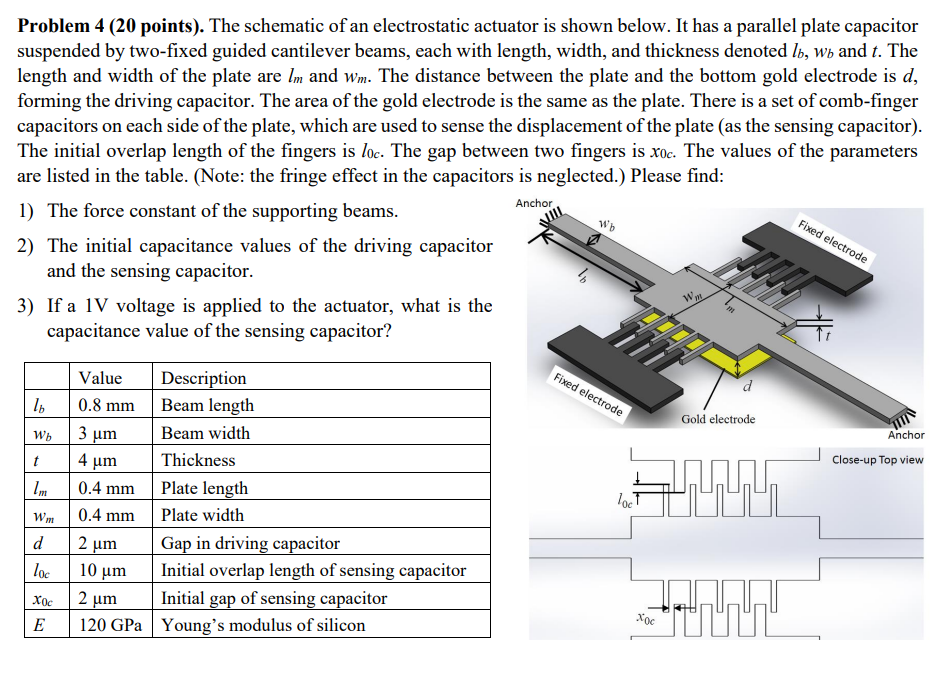 **Problem 4 (20 points).** The schematic of an electrostatic actuator is shown below. It has a parallel plate capacitor suspended by two-fixed guided cantilever beams, each with length, width, and thickness denoted $l_b$, $w_b$ and $t$. The length and width of the plate are $l_m$ and $w_m$. The distance between the plate and the bottom gold electrode is $d$, forming the driving capacitor. The area of the gold electrode is the same as the plate. There is a set of comb-finger capacitors on each side of the plate, which are used to sense the displacement of the plate (as the sensing capacitor). The initial overlap length of the fingers is $l_{0c}$. The gap between two fingers is $x_{0c}$. The values of the parameters are listed in the table. (Note: the fringe effect in the capacitors is neglected.) Please find:

1) The force constant of the supporting beams.

2) The initial capacitance values of the driving capacitor and the sensing capacitor.

3) If a 1V voltage is applied to the actuator, what is the capacitance value of the sensing capacitor?

| | Value | Description |
|---|---|---|
| $l_b$ | 0.8 mm | Beam length |
| $w_b$ | 3 μm | Beam width |
| $t$ | 4 μm | Thickness |
| $l_m$ | 0.4 mm | Plate length |
| $w_m$ | 0.4 mm | Plate width |
| $d$ | 2 μm | Gap in driving capacitor |
| $l_{0c}$ | 10 μm | Initial overlap length of sensing capacitor |
| $x_{0c}$ | 2 μm | Initial gap of sensing capacitor |
| $E$ | 120 GPa | Young's modulus of silicon |

Anchor
$w_b$
$l_b$
Fixed electrode
$w_m$
$l_m$
$t$
Fixed electrode
$d$
Gold electrode
Anchor
Close-up Top view
$l_{0c}$
$x_{0c}$