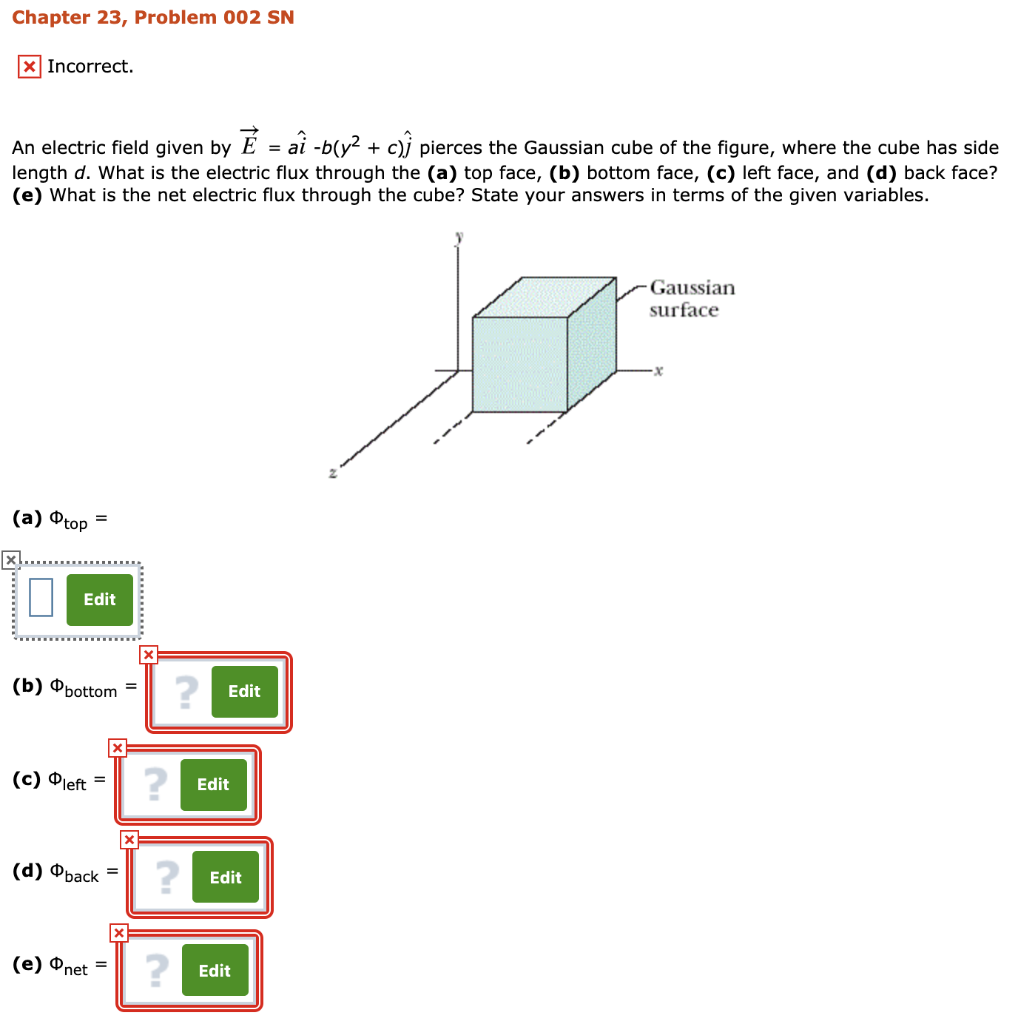 Chapter 23, Problem 002 SN

Incorrect.

An electric field given by $\vec{E} = a\hat{i} - b(y^2 + c)\hat{j}$ pierces the Gaussian cube of the figure, where the cube has side length $d$. What is the electric flux through the **(a)** top face, **(b)** bottom face, **(c)** left face, and **(d)** back face? **(e)** What is the net electric flux through the cube? State your answers in terms of the given variables.

y

Gaussian surface

x

z

**(a)** $\Phi_{top}$ =

Edit

**(b)** $\Phi_{bottom}$ =

?

Edit

**(c)** $\Phi_{left}$ =

?

Edit

**(d)** $\Phi_{back}$ =

?

Edit

**(e)** $\Phi_{net}$ =

?

Edit