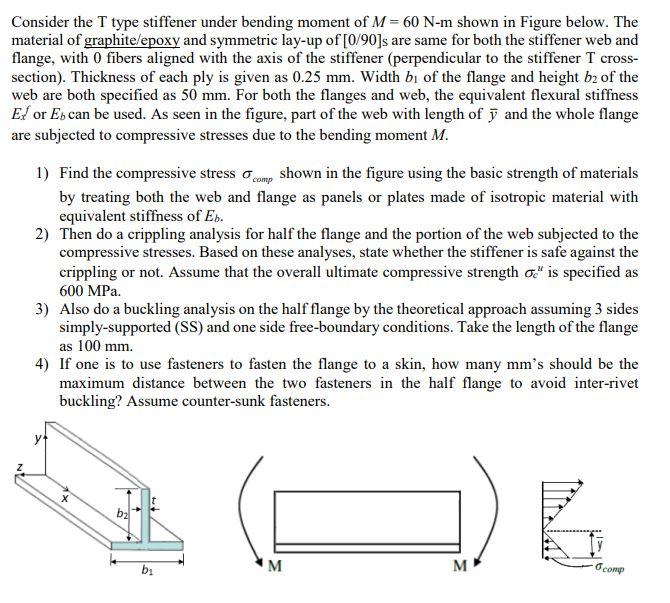 Consider the T type stiffener under bending moment of $M = 60$ N-m shown in Figure below. The material of graphite/epoxy and symmetric lay-up of $[0/90]_S$ are same for both the stiffener web and flange, with 0 fibers aligned with the axis of the stiffener (perpendicular to the stiffener T cross-section). Thickness of each ply is given as 0.25 mm. Width $b_1$ of the flange and height $b_2$ of the web are both specified as 50 mm. For both the flanges and web, the equivalent flexural stiffness $E_x^f$ or $E_b$ can be used. As seen in the figure, part of the web with length of $\bar{y}$ and the whole flange are subjected to compressive stresses due to the bending moment $M$.

1) Find the compressive stress $\sigma_{comp}$ shown in the figure using the basic strength of materials by treating both the web and flange as panels or plates made of isotropic material with equivalent stiffness of $E_b$.
2) Then do a crippling analysis for half the flange and the portion of the web subjected to the compressive stresses. Based on these analyses, state whether the stiffener is safe against the crippling or not. Assume that the overall ultimate compressive strength $\sigma_c^u$ is specified as 600 MPa.
3) Also do a buckling analysis on the half flange by the theoretical approach assuming 3 sides simply-supported (SS) and one side free-boundary conditions. Take the length of the flange as 100 mm.
4) If one is to use fasteners to fasten the flange to a skin, how many mm's should be the maximum distance between the two fasteners in the half flange to avoid inter-rivet buckling? Assume counter-sunk fasteners.

y
z
x
$b_2$
t
$b_1$
M
M
$\bar{y}$
$\sigma_{comp}$