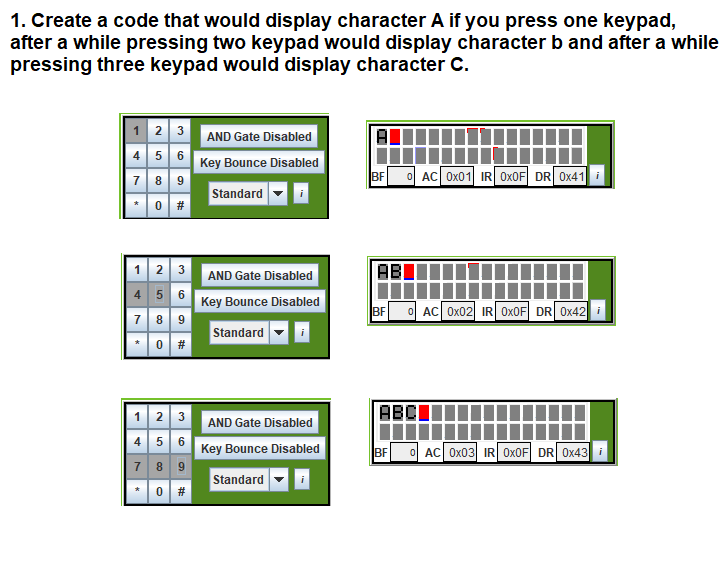 1. Create a code that would display character A if you press one keypad, after a while pressing two keypad would display character b and after a while pressing three keypad would display character C.

1 2 3
4 5 6
7 8 9
* 0 #
AND Gate Disabled
Key Bounce Disabled
Standard
i

A
BF 0 AC 0x01 IR 0x0F DR 0x41 i

1 2 3
4 5 6
7 8 9
* 0 #
AND Gate Disabled
Key Bounce Disabled
Standard
i

AB
BF 0 AC 0x02 IR 0x0F DR 0x42 i

1 2 3
4 5 6
7 8 9
* 0 #
AND Gate Disabled
Key Bounce Disabled
Standard
i

ABC
BF 0 AC 0x03 IR 0x0F DR 0x43 i