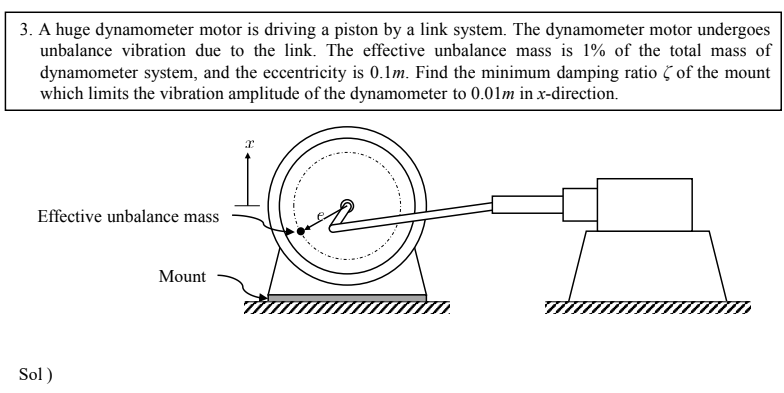 3. A huge dynamometer motor is driving a piston by a link system. The dynamometer motor undergoes unbalance vibration due to the link. The effective unbalance mass is 1% of the total mass of dynamometer system, and the eccentricity is $0.1m$. Find the minimum damping ratio $\zeta$ of the mount which limits the vibration amplitude of the dynamometer to $0.01m$ in $x$-direction.

$x$

Effective unbalance mass

$e$

Mount

Sol )