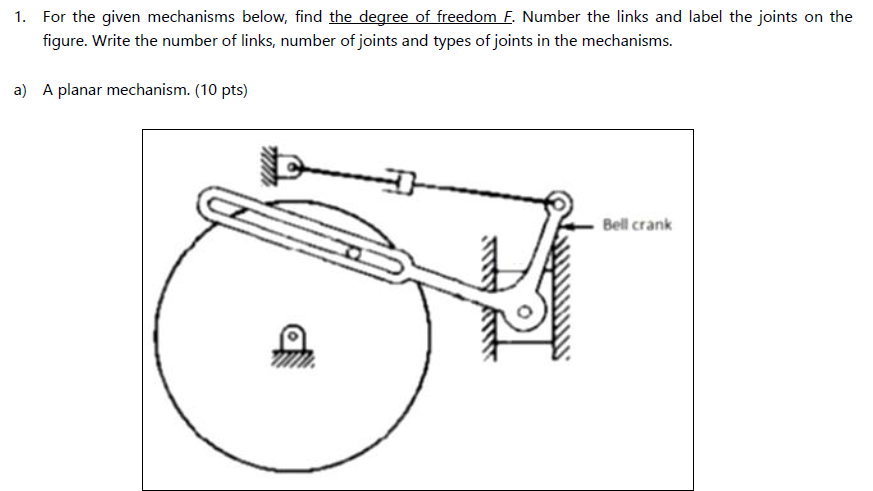 1. For the given mechanisms below, find the degree of freedom F. Number the links and label the joints on the figure. Write the number of links, number of joints and types of joints in the mechanisms.

a) A planar mechanism. (10 pts)

Bell crank