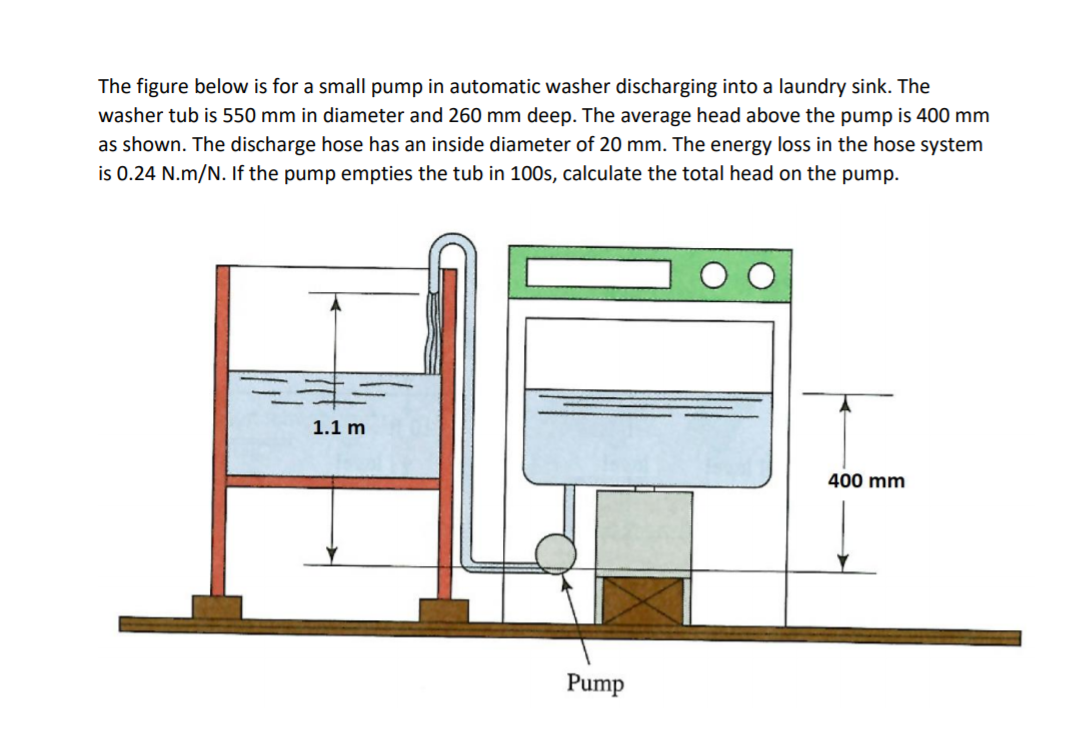 The figure below is for a small pump in automatic washer discharging into a laundry sink. The washer tub is 550 mm in diameter and 260 mm deep. The average head above the pump is 400 mm as shown. The discharge hose has an inside diameter of 20 mm. The energy loss in the hose system is 0.24 N.m/N. If the pump empties the tub in 100s, calculate the total head on the pump.

1.1 m

400 mm

Pump