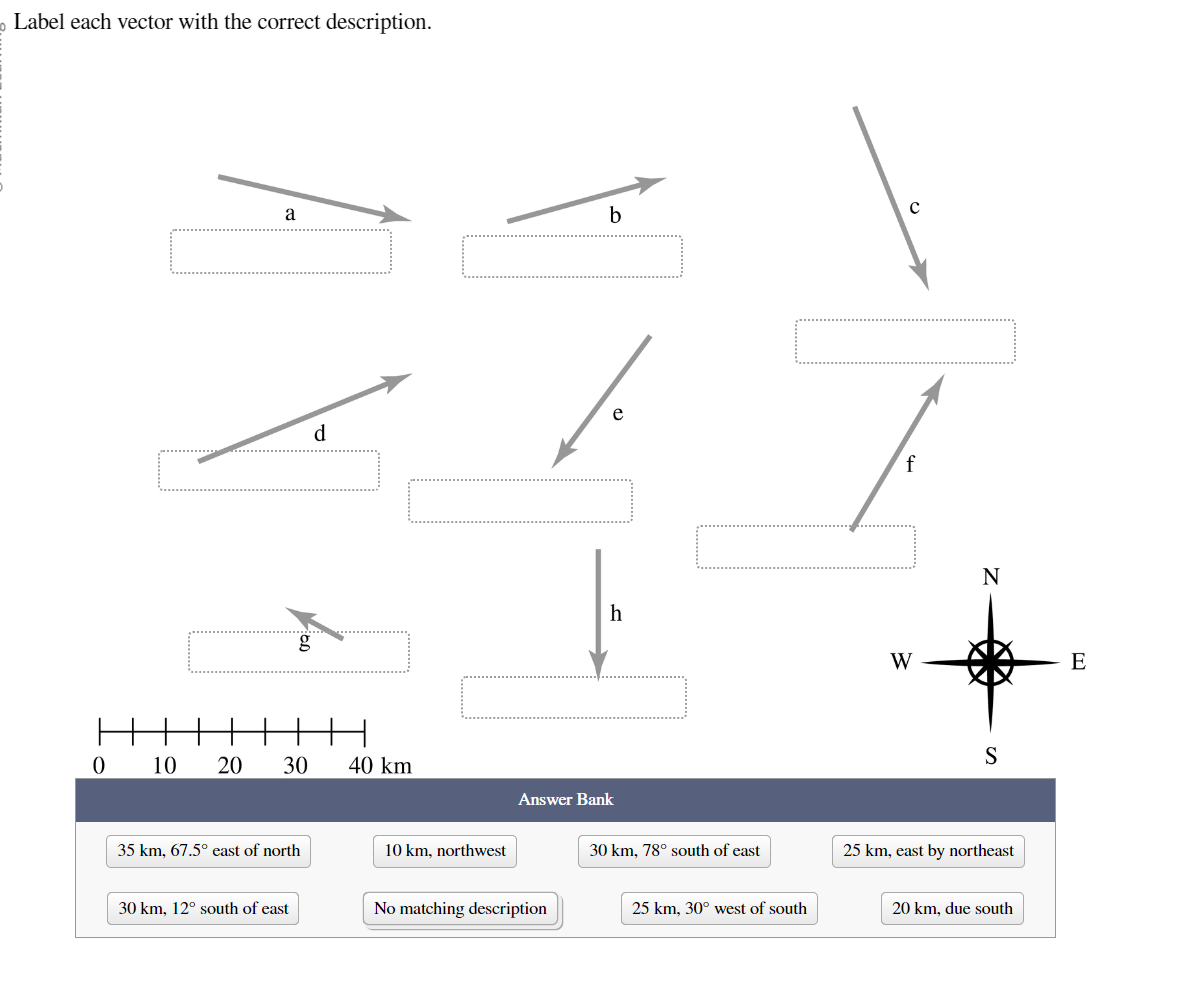 Label each vector with the correct description.

a

b

c

d

e

f

g

h

N

W

E

S

0 10 20 30 40 km

Answer Bank

35 km, 67.5° east of north

10 km, northwest

30 km, 78° south of east

25 km, east by northeast

30 km, 12° south of east

No matching description

25 km, 30° west of south

20 km, due south