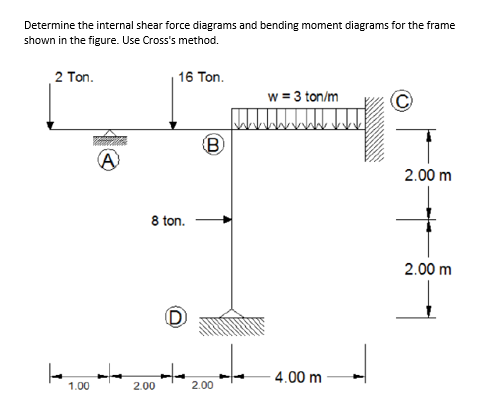 Determine the internal shear force diagrams and bending moment diagrams for the frame shown in the figure. Use Cross's method.

2 Ton.
16 Ton.
w = 3 ton/m
C
B
A
2.00 m
8 ton.
2.00 m
D
1.00
2.00
2.00
4.00 m