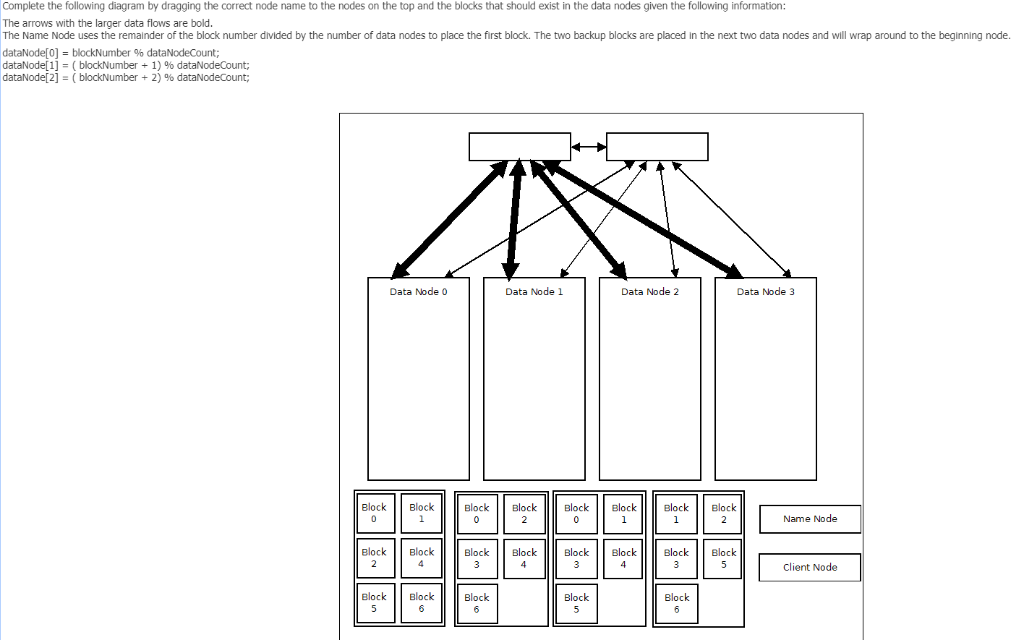 Complete the following diagram by dragging the correct node name to the nodes on the top and the blocks that should exist in the data nodes given the following information:
The arrows with the larger data flows are bold.
The Name Node uses the remainder of the block number divided by the number of data nodes to place the first block. The two backup blocks are placed in the next two data nodes and will wrap around to the beginning node.
dataNode[0] = blockNumber % dataNodeCount;
dataNode[1] = ( blockNumber + 1) % dataNodeCount;
dataNode[2] = ( blockNumber + 2) % dataNodeCount;

Data Node 0

Data Node 1

Data Node 2

Data Node 3

Block 0
Block 1
Block 2
Block 4
Block 5
Block 6

Block 0
Block 2
Block 3
Block 4
Block 6

Block 0
Block 1
Block 3
Block 4
Block 5

Block 1
Block 2
Block 3
Block 5
Block 6

Name Node

Client Node