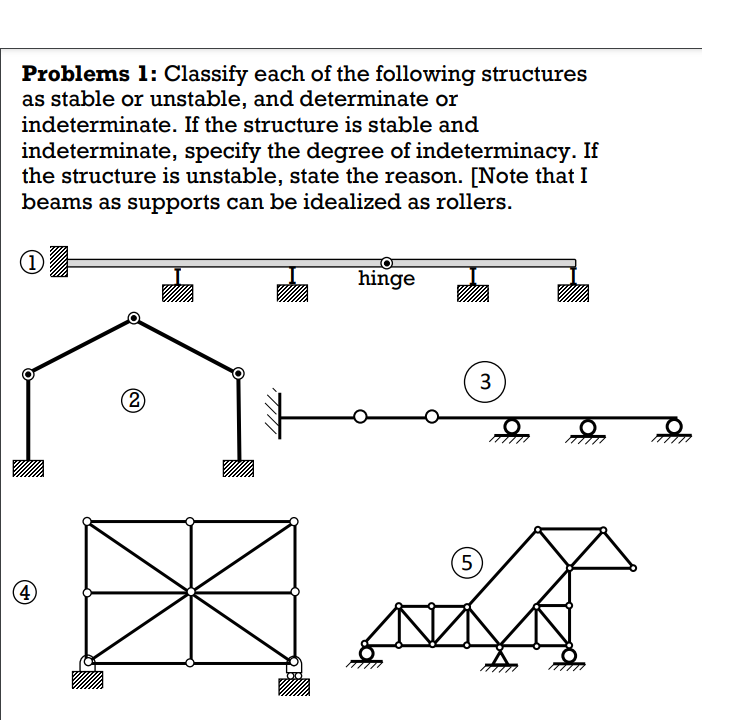 **Problems 1:** Classify each of the following structures as stable or unstable, and determinate or indeterminate. If the structure is stable and indeterminate, specify the degree of indeterminacy. If the structure is unstable, state the reason. [Note that I beams as supports can be idealized as rollers.

①

hinge

②

3

④

5