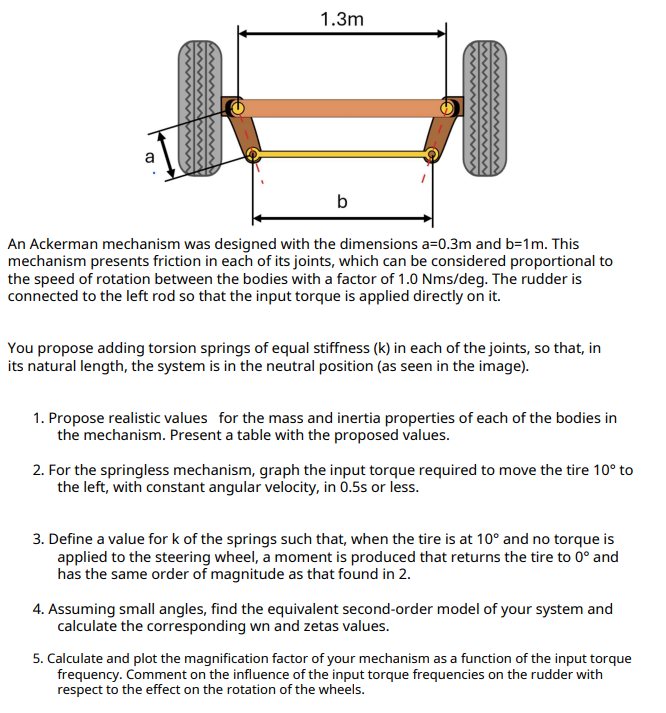 1.3m

a

b

An Ackerman mechanism was designed with the dimensions a=0.3m and b=1m. This mechanism presents friction in each of its joints, which can be considered proportional to the speed of rotation between the bodies with a factor of 1.0 Nms/deg. The rudder is connected to the left rod so that the input torque is applied directly on it.

You propose adding torsion springs of equal stiffness (k) in each of the joints, so that, in its natural length, the system is in the neutral position (as seen in the image).

1. Propose realistic values for the mass and inertia properties of each of the bodies in the mechanism. Present a table with the proposed values.

2. For the springless mechanism, graph the input torque required to move the tire 10° to the left, with constant angular velocity, in 0.5s or less.

3. Define a value for k of the springs such that, when the tire is at 10° and no torque is applied to the steering wheel, a moment is produced that returns the tire to 0° and has the same order of magnitude as that found in 2.

4. Assuming small angles, find the equivalent second-order model of your system and calculate the corresponding wn and zetas values.

5. Calculate and plot the magnification factor of your mechanism as a function of the input torque frequency. Comment on the influence of the input torque frequencies on the rudder with respect to the effect on the rotation of the wheels.