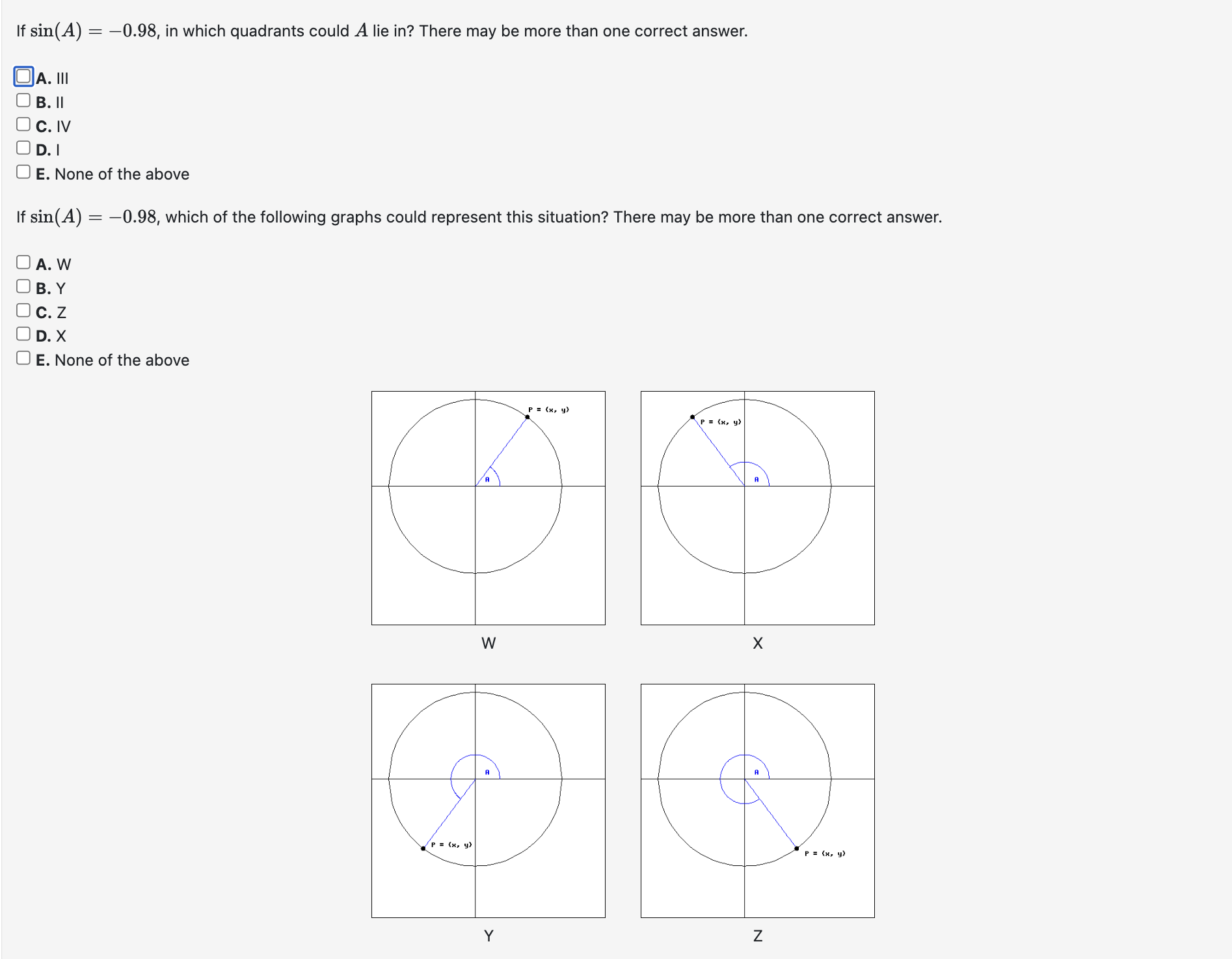 If $\sin(A) = -0.98$, in which quadrants could $A$ lie in? There may be more than one correct answer.

A. III
B. II
C. IV
D. I
E. None of the above

If $\sin(A) = -0.98$, which of the following graphs could represent this situation? There may be more than one correct answer.

A. W
B. Y
C. Z
D. X
E. None of the above

P = (x, y)
A
W

P = (x, y)
A
X

A
P = (x, y)
Y

A
P = (x, y)
Z