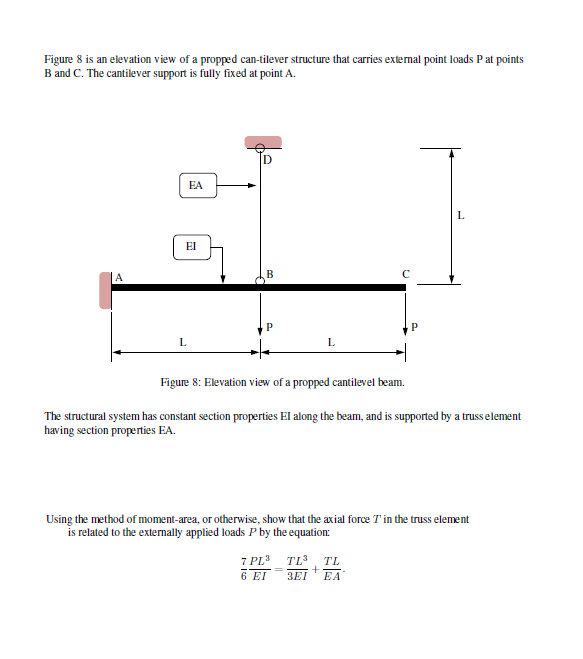 Figure 8 is an elevation view of a propped can-tilever structure that carries external point loads P at points B and C. The cantilever support is fully fixed at point A.

D

EA

L

EI

A

B

C

P

P

L

L

Figure 8: Elevation view of a propped cantilevel beam.

The structural system has constant section properties EI along the beam, and is supported by a truss element having section properties EA.

Using the method of moment-area, or otherwise, show that the axial force $T$ in the truss element is related to the externally applied loads $P$ by the equation:

$\frac{7}{6}\frac{PL^3}{EI} = \frac{TL^3}{3EI} + \frac{TL}{EA}.$