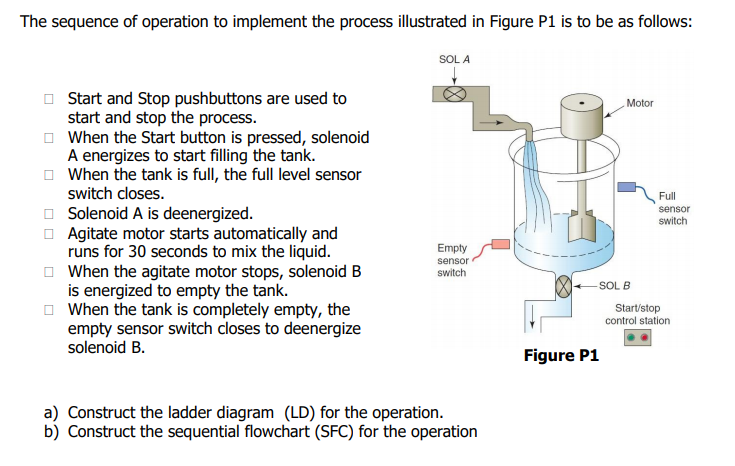 The sequence of operation to implement the process illustrated in Figure P1 is to be as follows:

☐ Start and Stop pushbuttons are used to start and stop the process.
☐ When the Start button is pressed, solenoid A energizes to start filling the tank.
☐ When the tank is full, the full level sensor switch closes.
☐ Solenoid A is deenergized.
☐ Agitate motor starts automatically and runs for 30 seconds to mix the liquid.
☐ When the agitate motor stops, solenoid B is energized to empty the tank.
☐ When the tank is completely empty, the empty sensor switch closes to deenergize solenoid B.

SOL A
Motor
Full sensor switch
Empty sensor switch
SOL B
Start/stop control station

Figure P1

a) Construct the ladder diagram (LD) for the operation.
b) Construct the sequential flowchart (SFC) for the operation