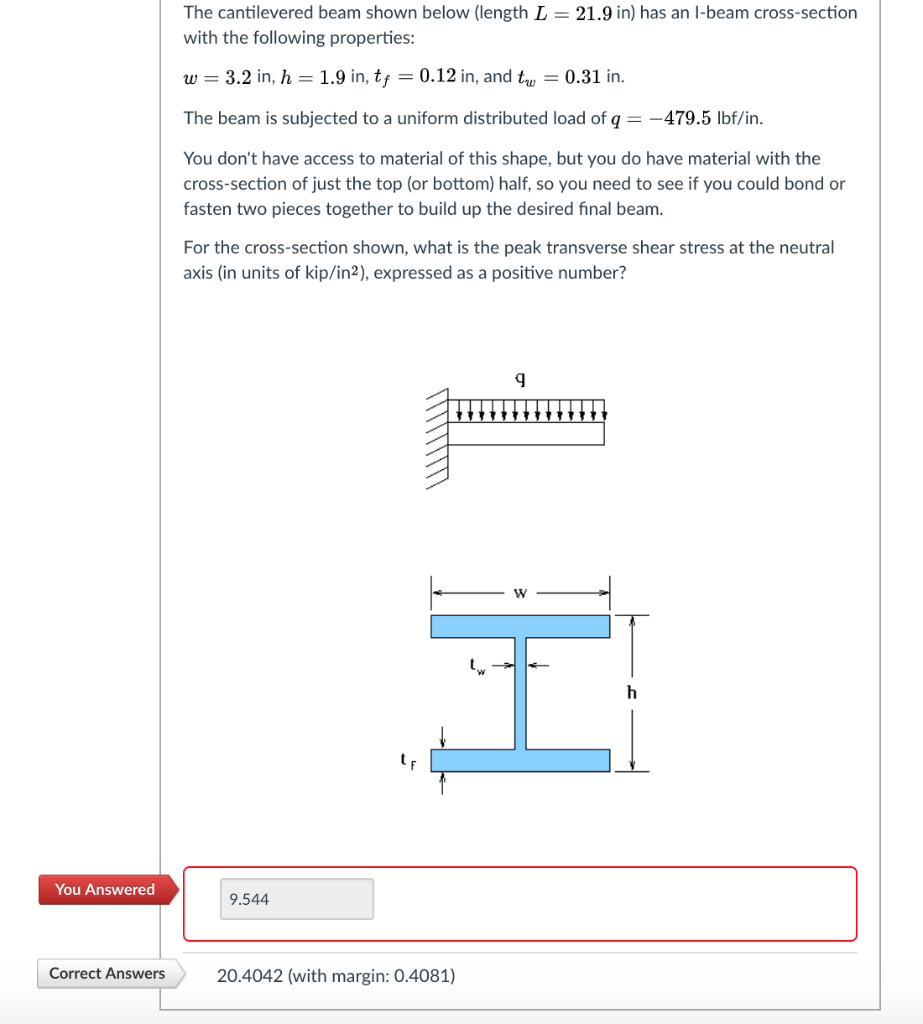 The cantilevered beam shown below (length $L = 21.9$ in) has an I-beam cross-section with the following properties:

$w = 3.2$ in, $h = 1.9$ in, $t_f = 0.12$ in, and $t_w = 0.31$ in.

The beam is subjected to a uniform distributed load of $q = -479.5$ lbf/in.

You don't have access to material of this shape, but you do have material with the cross-section of just the top (or bottom) half, so you need to see if you could bond or fasten two pieces together to build up the desired final beam.

For the cross-section shown, what is the peak transverse shear stress at the neutral axis (in units of kip/in²), expressed as a positive number?

q

w

$t_w$

h

$t_f$

You Answered

9.544

Correct Answers

20.4042 (with margin: 0.4081)