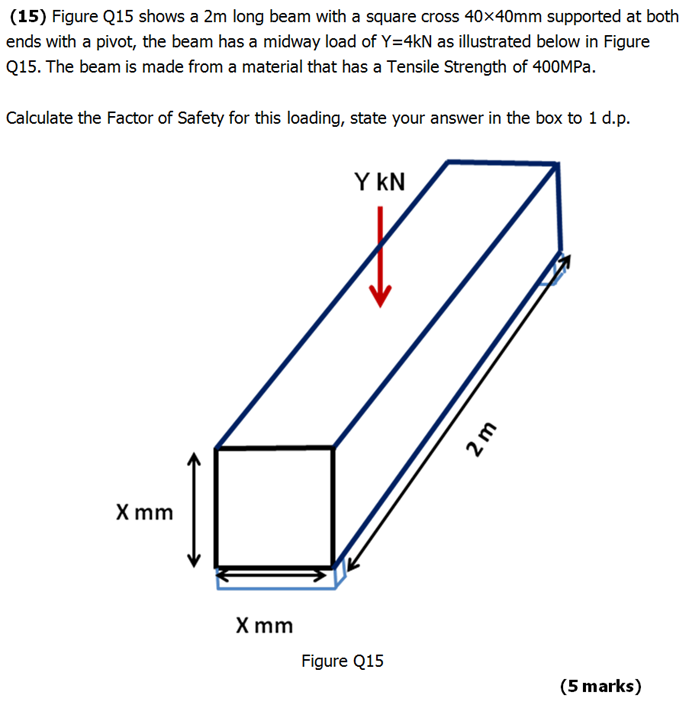 (15) Figure Q15 shows a 2m long beam with a square cross 40×40mm supported at both ends with a pivot, the beam has a midway load of Y=4kN as illustrated below in Figure Q15. The beam is made from a material that has a Tensile Strength of 400MPa.

Calculate the Factor of Safety for this loading, state your answer in the box to 1 d.p.

Y kN

2 m

X mm

X mm

Figure Q15

(5 marks)