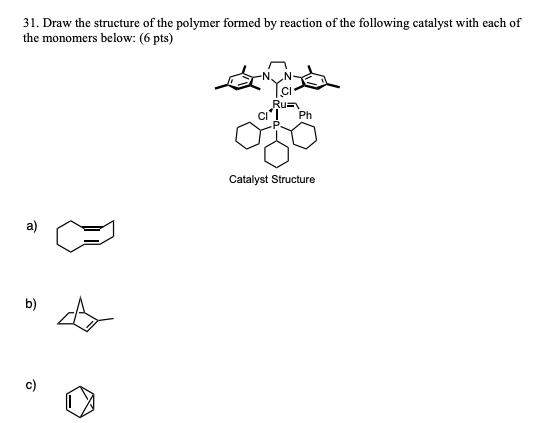 31. Draw the structure of the polymer formed by reaction of the following catalyst with each of the monomers below: (6 pts)

N N Cl Ru Cl Ph P

Catalyst Structure

a)

b)

c)