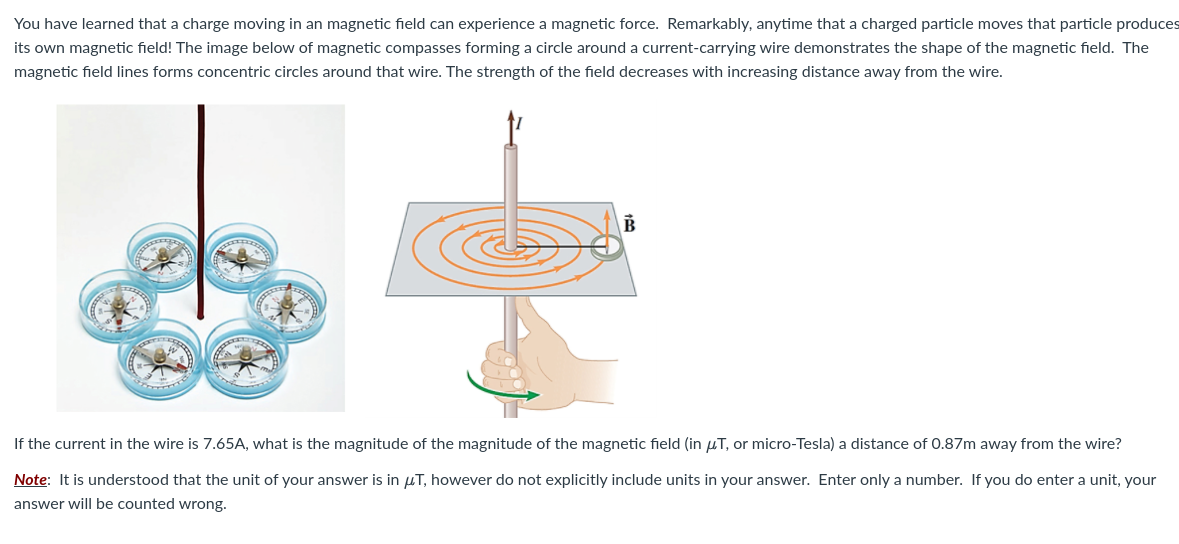 You have learned that a charge moving in an magnetic field can experience a magnetic force. Remarkably, anytime that a charged particle moves that particle produces its own magnetic field! The image below of magnetic compasses forming a circle around a current-carrying wire demonstrates the shape of the magnetic field. The magnetic field lines forms concentric circles around that wire. The strength of the field decreases with increasing distance away from the wire.

$I$

$\vec{B}$

If the current in the wire is 7.65A, what is the magnitude of the magnitude of the magnetic field (in $\mu$T, or micro-Tesla) a distance of 0.87m away from the wire?

Note: It is understood that the unit of your answer is in $\mu$T, however do not explicitly include units in your answer. Enter only a number. If you do enter a unit, your answer will be counted wrong.