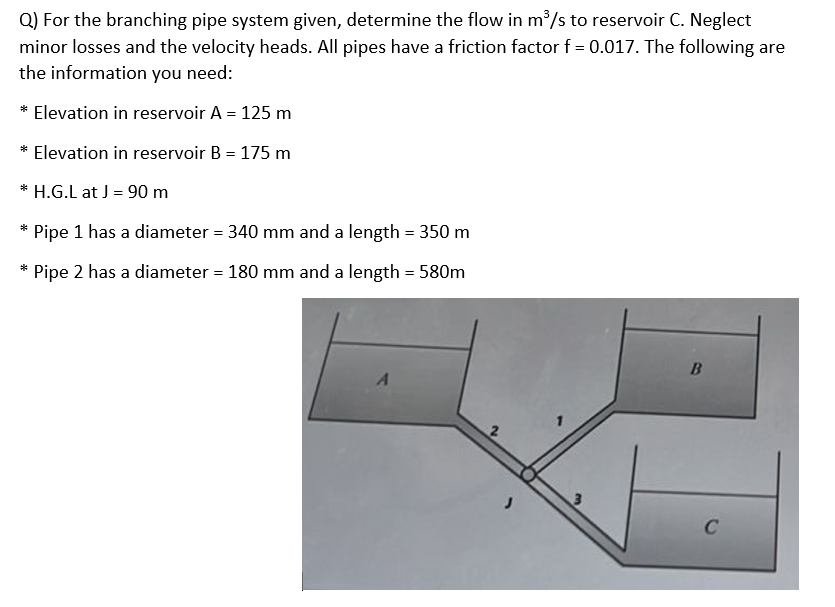 Q) For the branching pipe system given, determine the flow in $m^3/s$ to reservoir C. Neglect minor losses and the velocity heads. All pipes have a friction factor f = 0.017. The following are the information you need:

* Elevation in reservoir A = 125 m

* Elevation in reservoir B = 175 m

* H.G.L at J = 90 m

* Pipe 1 has a diameter = 340 mm and a length = 350 m

* Pipe 2 has a diameter = 180 mm and a length = 580m

A

B

2

1

J

3

C