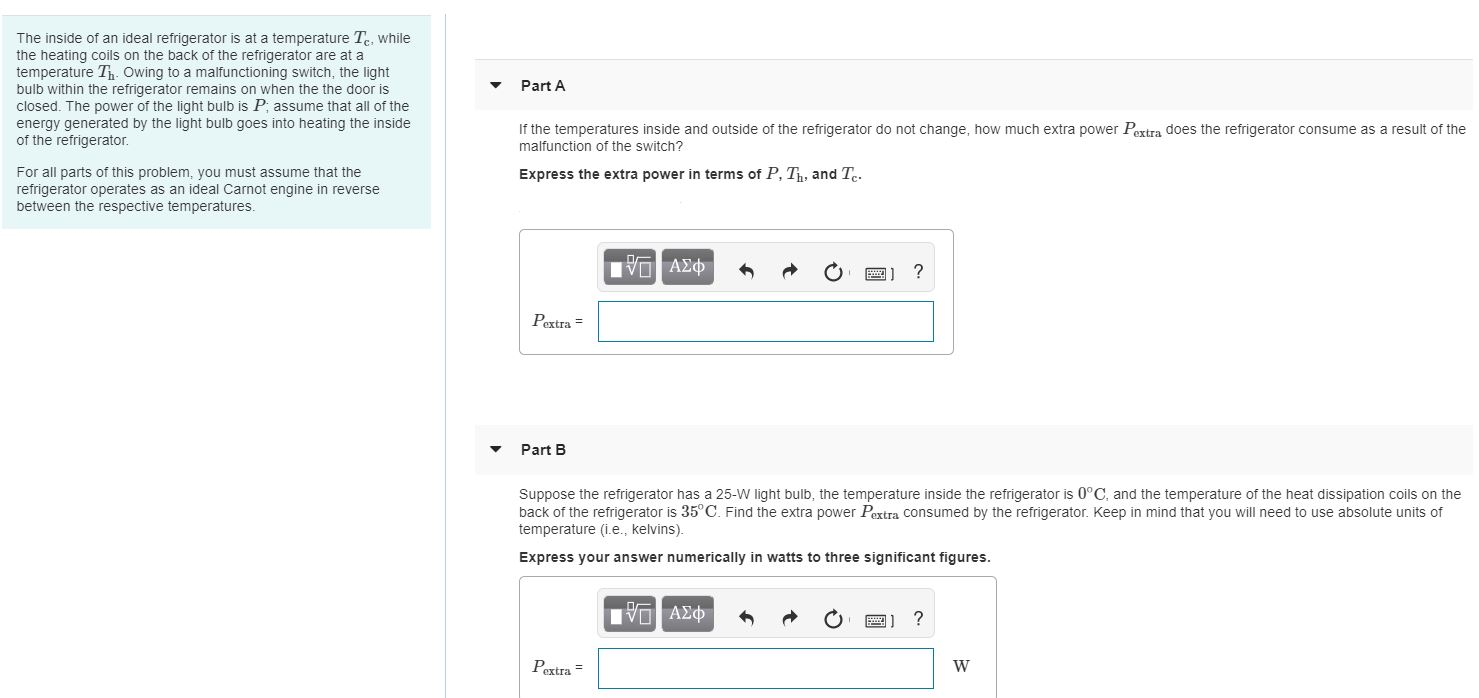 The inside of an ideal refrigerator is at a temperature $T_c$, while the heating coils on the back of the refrigerator are at a temperature $T_h$. Owing to a malfunctioning switch, the light bulb within the refrigerator remains on when the the door is closed. The power of the light bulb is $P$; assume that all of the energy generated by the light bulb goes into heating the inside of the refrigerator.

For all parts of this problem, you must assume that the refrigerator operates as an ideal Carnot engine in reverse between the respective temperatures.

Part A

If the temperatures inside and outside of the refrigerator do not change, how much extra power $P_{extra}$ does the refrigerator consume as a result of the malfunction of the switch?

Express the extra power in terms of $P$, $T_h$, and $T_c$.

ΑΣφ ?

$P_{extra}$ =

Part B

Suppose the refrigerator has a 25-W light bulb, the temperature inside the refrigerator is $0^{\circ}C$, and the temperature of the heat dissipation coils on the back of the refrigerator is $35^{\circ}C$. Find the extra power $P_{extra}$ consumed by the refrigerator. Keep in mind that you will need to use absolute units of temperature (i.e., kelvins).

Express your answer numerically in watts to three significant figures.

ΑΣφ ?

$P_{extra}$ = W