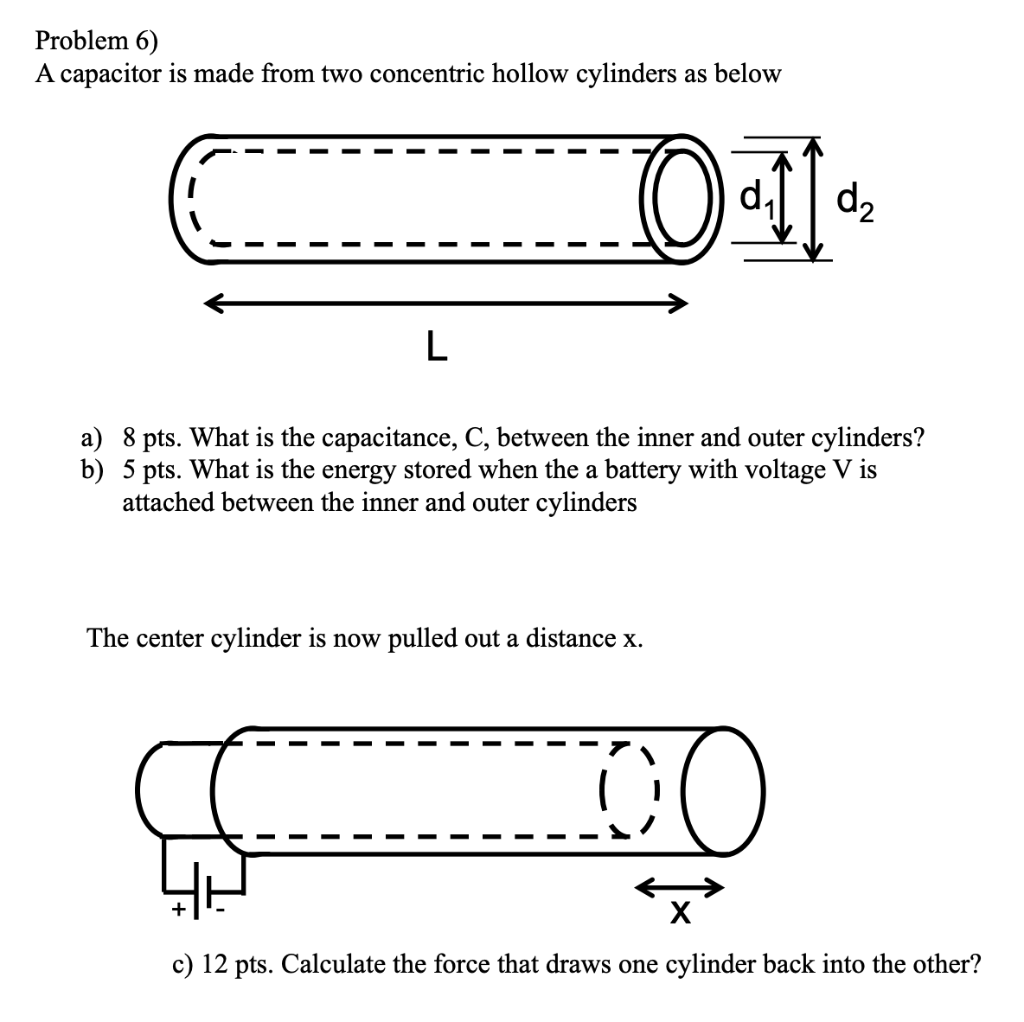 Problem 6)
A capacitor is made from two concentric hollow cylinders as below

$d_1$ $d_2$

L

a) 8 pts. What is the capacitance, C, between the inner and outer cylinders?
b) 5 pts. What is the energy stored when the a battery with voltage V is attached between the inner and outer cylinders

The center cylinder is now pulled out a distance x.

+ -

X

c) 12 pts. Calculate the force that draws one cylinder back into the other?