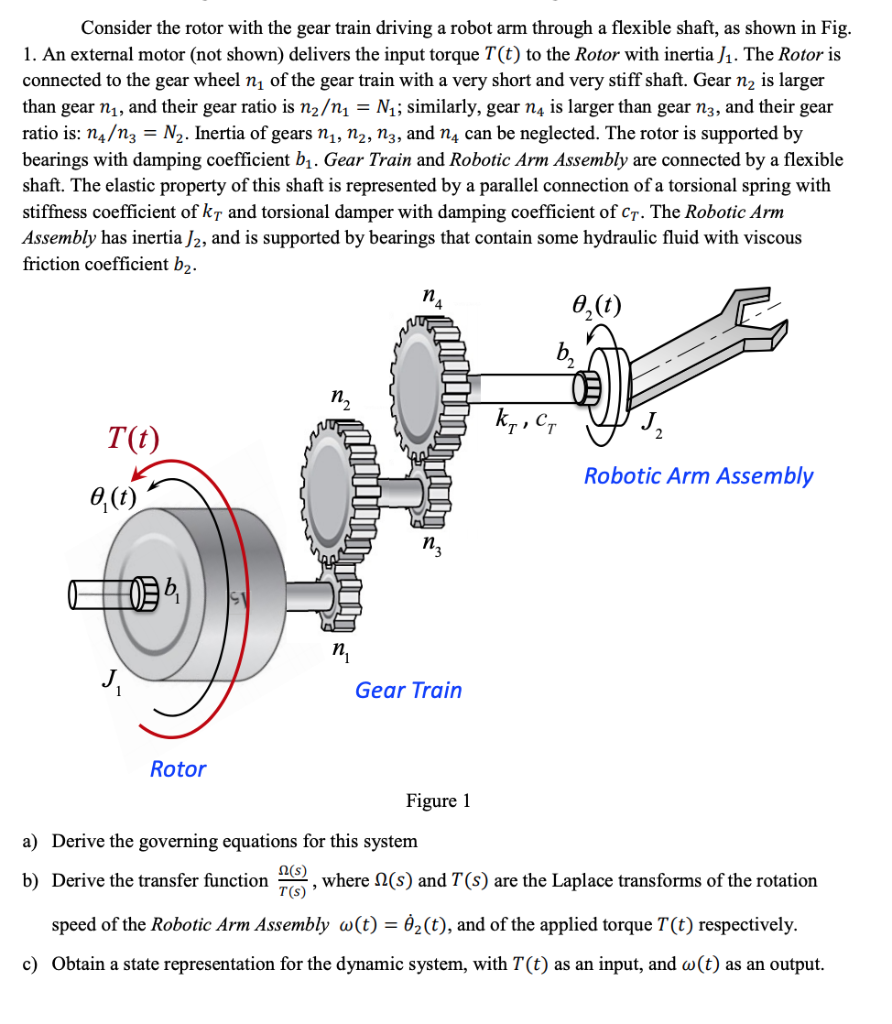 Consider the rotor with the gear train driving a robot arm through a flexible shaft, as shown in Fig. 1. An external motor (not shown) delivers the input torque $T(t)$ to the *Rotor* with inertia $J_1$. The *Rotor* is connected to the gear wheel $n_1$ of the gear train with a very short and very stiff shaft. Gear $n_2$ is larger than gear $n_1$, and their gear ratio is $n_2/n_1 = N_1$; similarly, gear $n_4$ is larger than gear $n_3$, and their gear ratio is: $n_4/n_3 = N_2$. Inertia of gears $n_1$, $n_2$, $n_3$, and $n_4$ can be neglected. The rotor is supported by bearings with damping coefficient $b_1$. *Gear Train* and *Robotic Arm Assembly* are connected by a flexible shaft. The elastic property of this shaft is represented by a parallel connection of a torsional spring with stiffness coefficient of $k_T$ and torsional damper with damping coefficient of $c_T$. The *Robotic Arm Assembly* has inertia $J_2$, and is supported by bearings that contain some hydraulic fluid with viscous friction coefficient $b_2$.

$n_4$

$\theta_2(t)$

$b_2$

$n_2$

$k_T, c_T$

$J_2$

$T(t)$

Robotic Arm Assembly

$\theta_1(t)$

$n_3$

$b_1$

$n_1$

$J_1$

Gear Train

Rotor

Figure 1

a) Derive the governing equations for this system

b) Derive the transfer function $\frac{\Omega(s)}{T(s)}$, where $\Omega(s)$ and $T(s)$ are the Laplace transforms of the rotation speed of the *Robotic Arm Assembly* $\omega(t) = \dot{\theta}_2(t)$, and of the applied torque $T(t)$ respectively.

c) Obtain a state representation for the dynamic system, with $T(t)$ as an input, and $\omega(t)$ as an output.