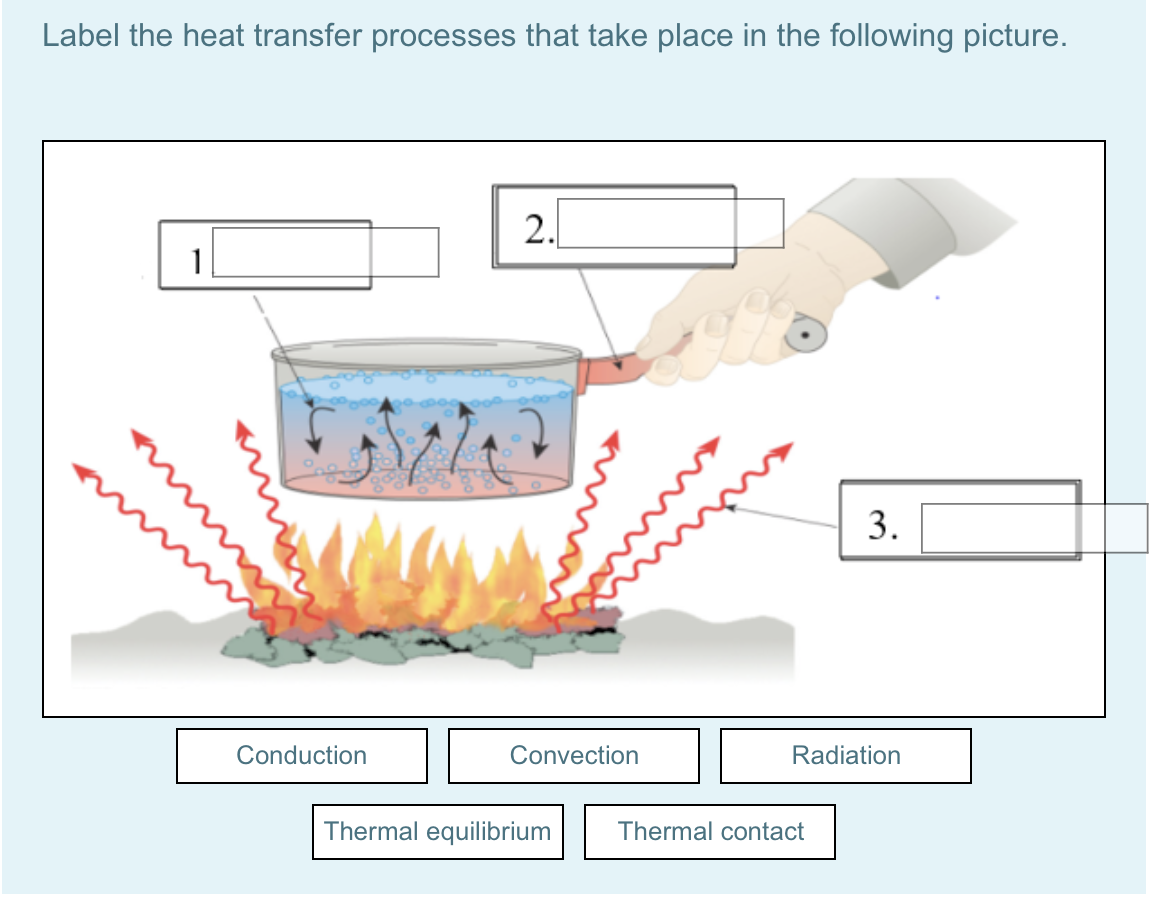 Label the heat transfer processes that take place in the following picture.

1

2.

3.

Conduction

Convection

Radiation

Thermal equilibrium

Thermal contact