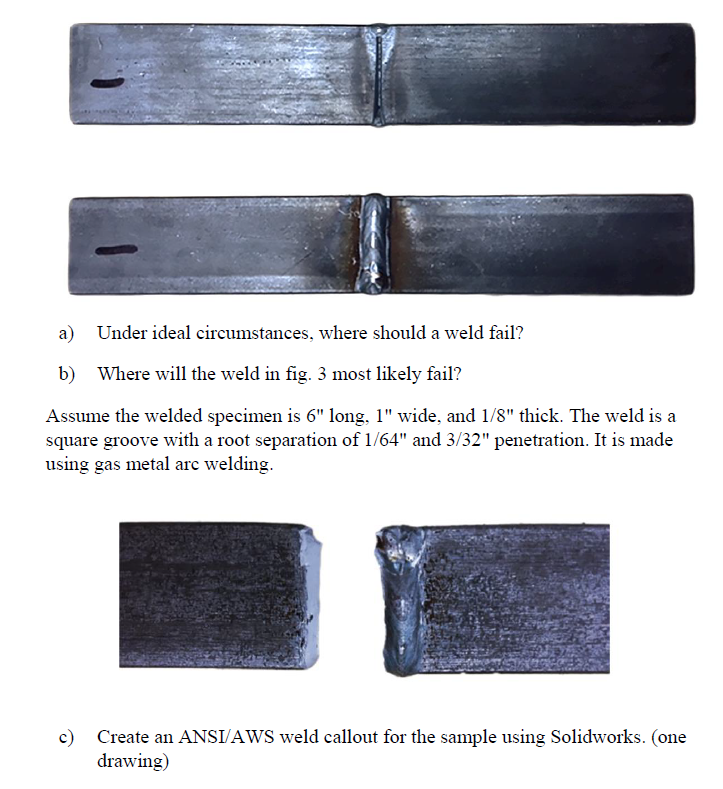 a) Under ideal circumstances, where should a weld fail?

b) Where will the weld in fig. 3 most likely fail?

Assume the welded specimen is 6" long, 1" wide, and 1/8" thick. The weld is a square groove with a root separation of 1/64" and 3/32" penetration. It is made using gas metal arc welding.

c) Create an ANSI/AWS weld callout for the sample using Solidworks. (one drawing)