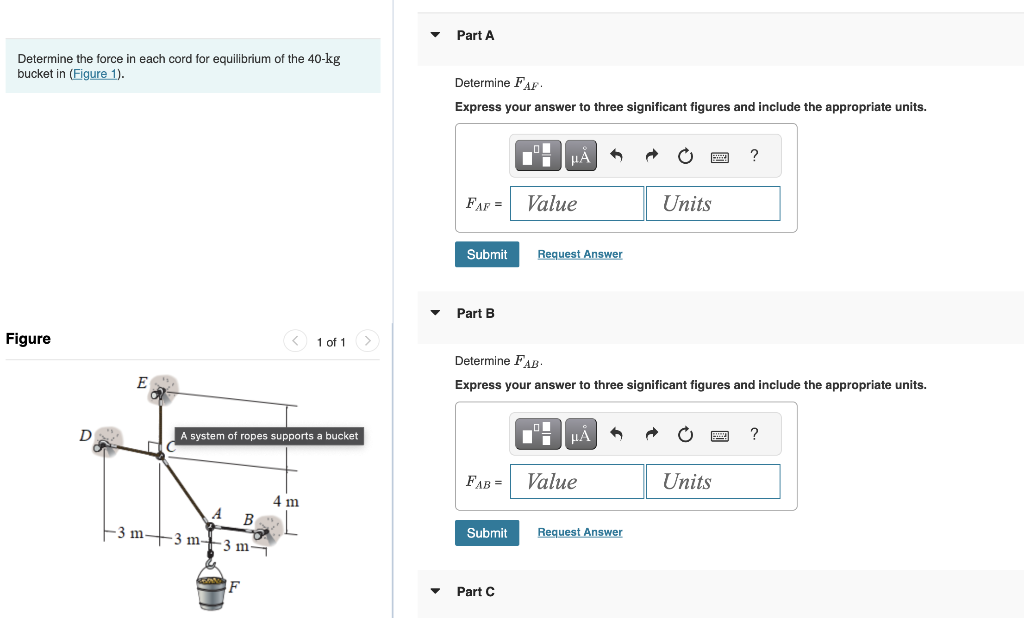 Determine the force in each cord for equilibrium of the 40-kg bucket in (Figure 1).

Figure

1 of 1

E

D

C

A system of ropes supports a bucket

4 m

A

B

3 m

3 m

3 m

F

Part A

Determine $F_{AF}$.

Express your answer to three significant figures and include the appropriate units.

μÅ

?

$F_{AF}$ = Value Units

Submit Request Answer

Part B

Determine $F_{AB}$.

Express your answer to three significant figures and include the appropriate units.

μÅ

?

$F_{AB}$ = Value Units

Submit Request Answer

Part C