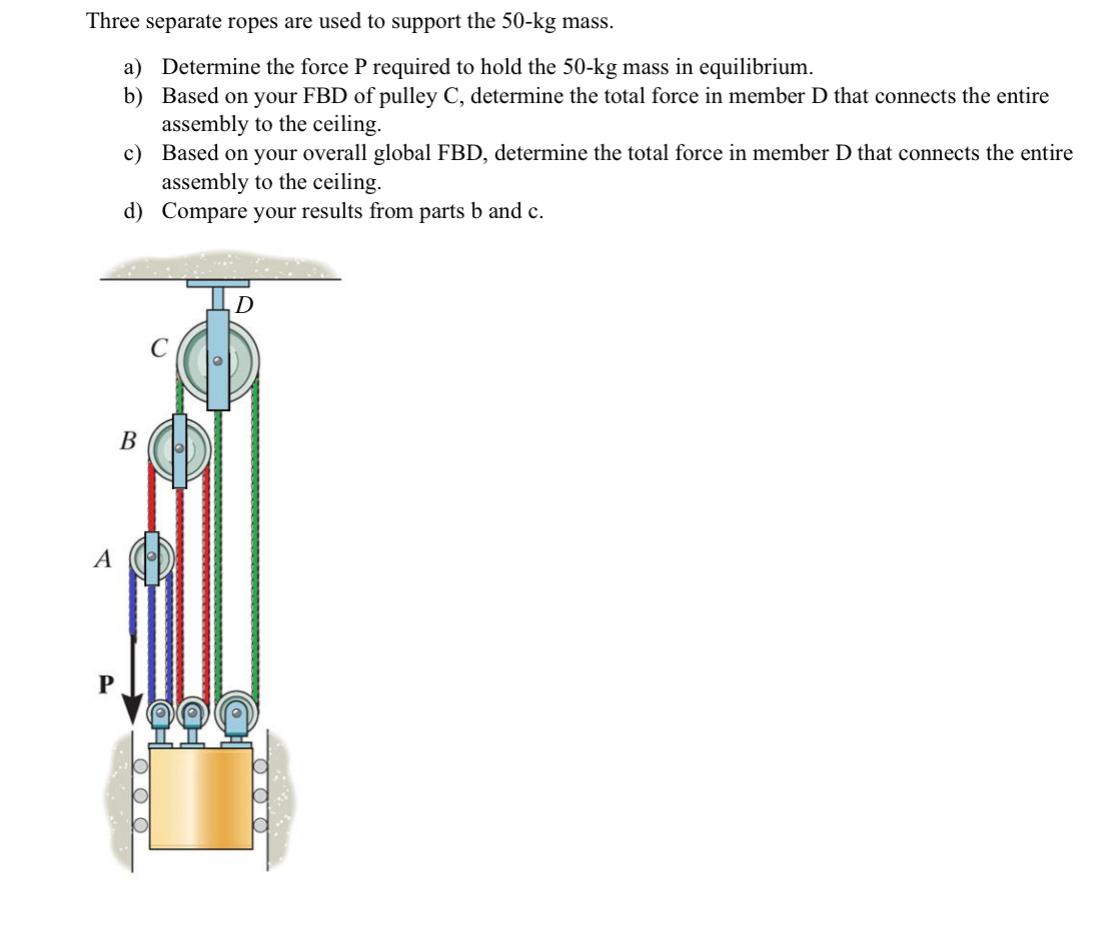 Three separate ropes are used to support the 50-kg mass.

a) Determine the force P required to hold the 50-kg mass in equilibrium.
b) Based on your FBD of pulley C, determine the total force in member D that connects the entire assembly to the ceiling.
c) Based on your overall global FBD, determine the total force in member D that connects the entire assembly to the ceiling.
d) Compare your results from parts b and c.

D
C
B
A
P