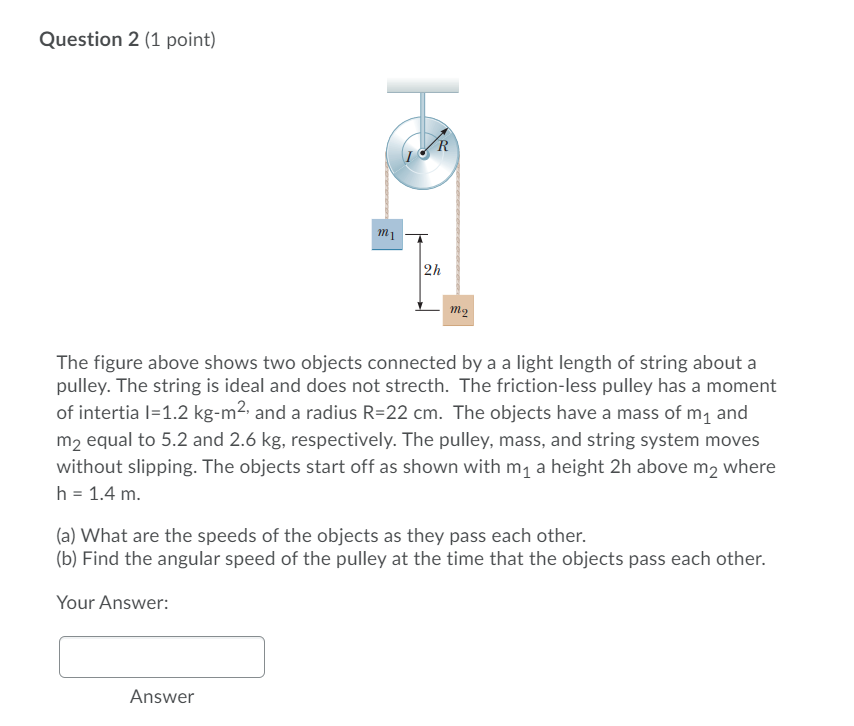 Question 2 (1 point)

$I$ $R$

$m_1$

$2h$

$m_2$

The figure above shows two objects connected by a a light length of string about a pulley. The string is ideal and does not strecth. The friction-less pulley has a moment of intertia I=1.2 kg-m$^{2,}$ and a radius R=22 cm. The objects have a mass of m$_1$ and m$_2$ equal to 5.2 and 2.6 kg, respectively. The pulley, mass, and string system moves without slipping. The objects start off as shown with m$_1$ a height 2h above m$_2$ where h = 1.4 m.

(a) What are the speeds of the objects as they pass each other.
(b) Find the angular speed of the pulley at the time that the objects pass each other.

Your Answer:

Answer