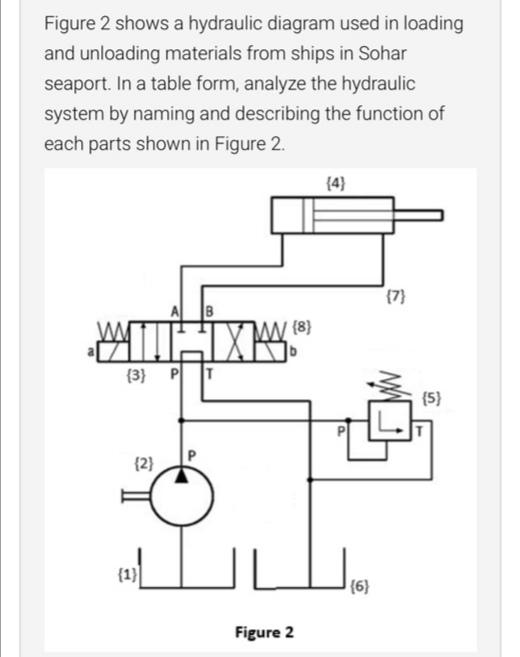 Figure 2 shows a hydraulic diagram used in loading and unloading materials from ships in Sohar seaport. In a table form, analyze the hydraulic system by naming and describing the function of each parts shown in Figure 2.

{4}

{7}

A B

{8}

a b

{3} P T

{5}

P T

{2} P

{1}

{6}

Figure 2