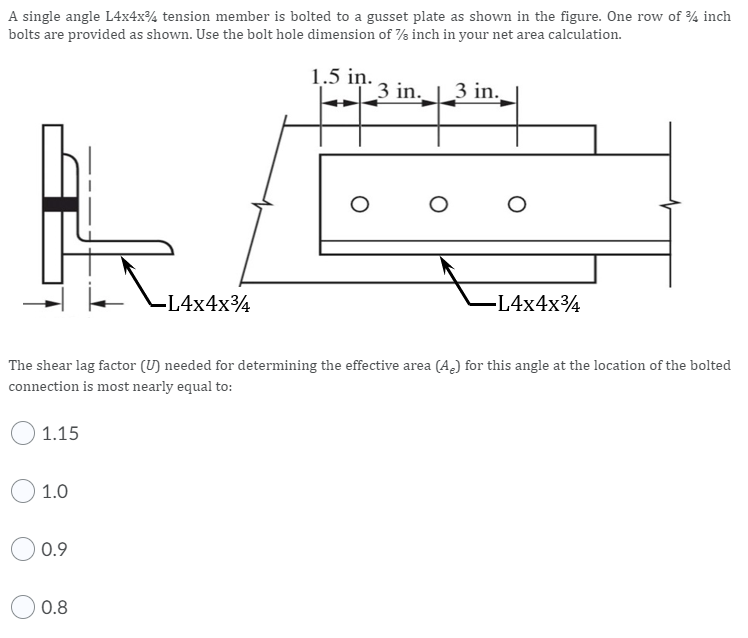 A single angle L4x4x¾ tension member is bolted to a gusset plate as shown in the figure. One row of ¾ inch bolts are provided as shown. Use the bolt hole dimension of ⅞ inch in your net area calculation.

1.5 in.
3 in.
3 in.

L4x4x¾
L4x4x¾

The shear lag factor ($U$) needed for determining the effective area ($A_e$) for this angle at the location of the bolted connection is most nearly equal to:

1.15

1.0

0.9

0.8