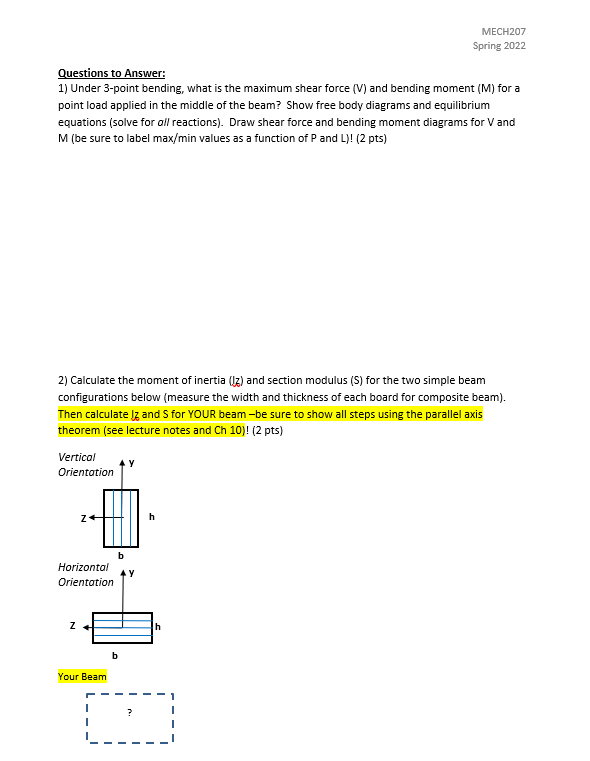 MECH207
Spring 2022

Questions to Answer:
1) Under 3-point bending, what is the maximum shear force (V) and bending moment (M) for a point load applied in the middle of the beam? Show free body diagrams and equilibrium equations (solve for all reactions). Draw shear force and bending moment diagrams for V and M (be sure to label max/min values as a function of P and L)! (2 pts)

2) Calculate the moment of inertia (Iz) and section modulus (S) for the two simple beam configurations below (measure the width and thickness of each board for composite beam). Then calculate Iz and S for YOUR beam –be sure to show all steps using the parallel axis theorem (see lecture notes and Ch 10)! (2 pts)

Vertical Orientation
y
z
h
b

Horizontal Orientation
y
z
h
b

Your Beam
?