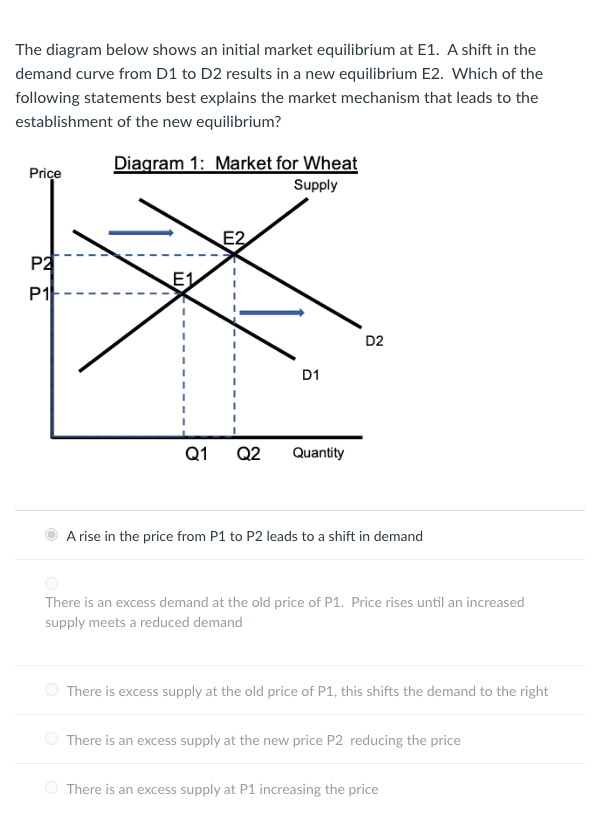 The diagram below shows an initial market equilibrium at E1. A shift in the demand curve from D1 to D2 results in a new equilibrium E2. Which of the following statements best explains the market mechanism that leads to the establishment of the new equilibrium?

Diagram 1: Market for Wheat

Price

Supply

E2

P2

E1

P1

D2

D1

Q1 Q2 Quantity

A rise in the price from P1 to P2 leads to a shift in demand

There is an excess demand at the old price of P1. Price rises until an increased supply meets a reduced demand

There is excess supply at the old price of P1, this shifts the demand to the right

There is an excess supply at the new price P2 reducing the price

There is an excess supply at P1 increasing the price