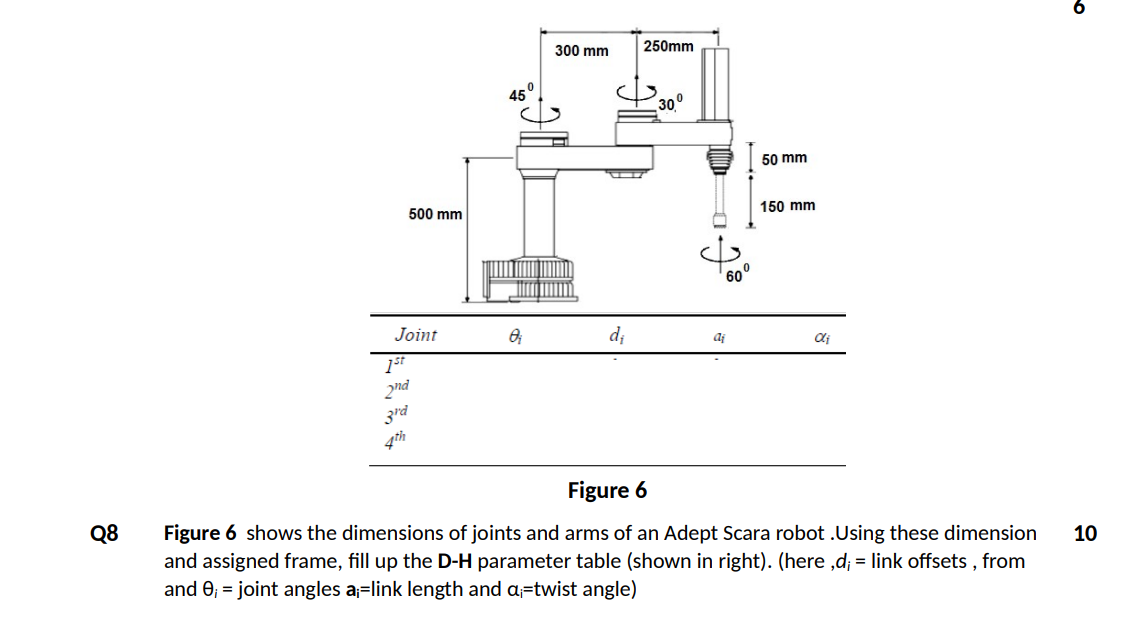 6

300 mm

250mm

$45^0$

$30^0$

50 mm

150 mm

500 mm

$60^0$

| Joint | $\theta_i$ | $d_i$ | $a_i$ | $\alpha_i$ |
|---|---|---|---|---|
| $1^{st}$ | | | | |
| $2^{nd}$ | | | | |
| $3^{rd}$ | | | | |
| $4^{th}$ | | | | |

Figure 6

Q8 Figure 6 shows the dimensions of joints and arms of an Adept Scara robot .Using these dimension and assigned frame, fill up the D-H parameter table (shown in right). (here ,$d_i$ = link offsets , from and $\theta_i$ = joint angles $a_i$=link length and $\alpha_i$=twist angle)

10