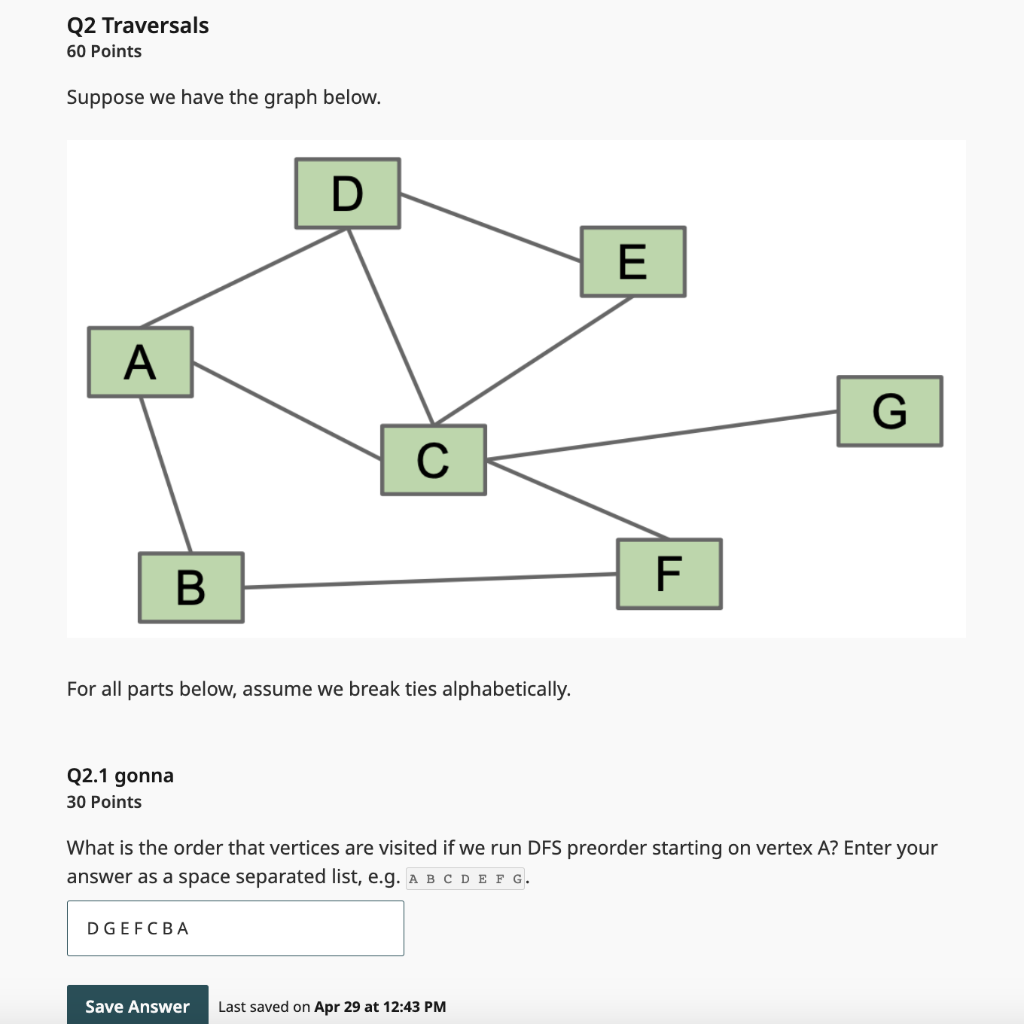 Q2 Traversals
60 Points

Suppose we have the graph below.

D
E
A
G
C
B
F

For all parts below, assume we break ties alphabetically.

Q2.1 gonna
30 Points

What is the order that vertices are visited if we run DFS preorder starting on vertex A? Enter your answer as a space separated list, e.g. A B C D E F G.

D G E F C B A

Save Answer
Last saved on Apr 29 at 12:43 PM