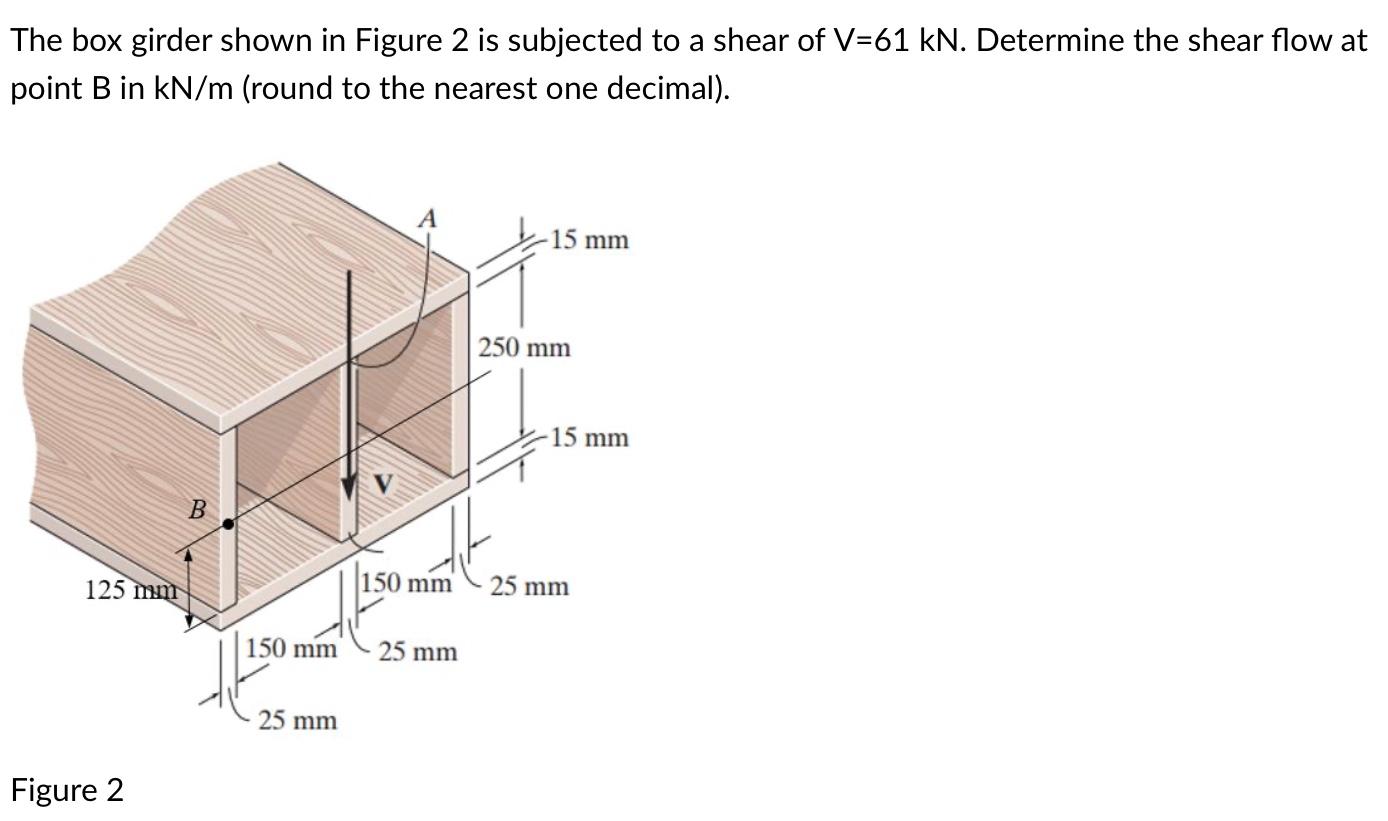 The box girder shown in Figure 2 is subjected to a shear of V=61 kN. Determine the shear flow at point B in kN/m (round to the nearest one decimal).

A

15 mm

250 mm

15 mm

V

B

125 mm

150 mm

25 mm

150 mm

25 mm

25 mm

Figure 2