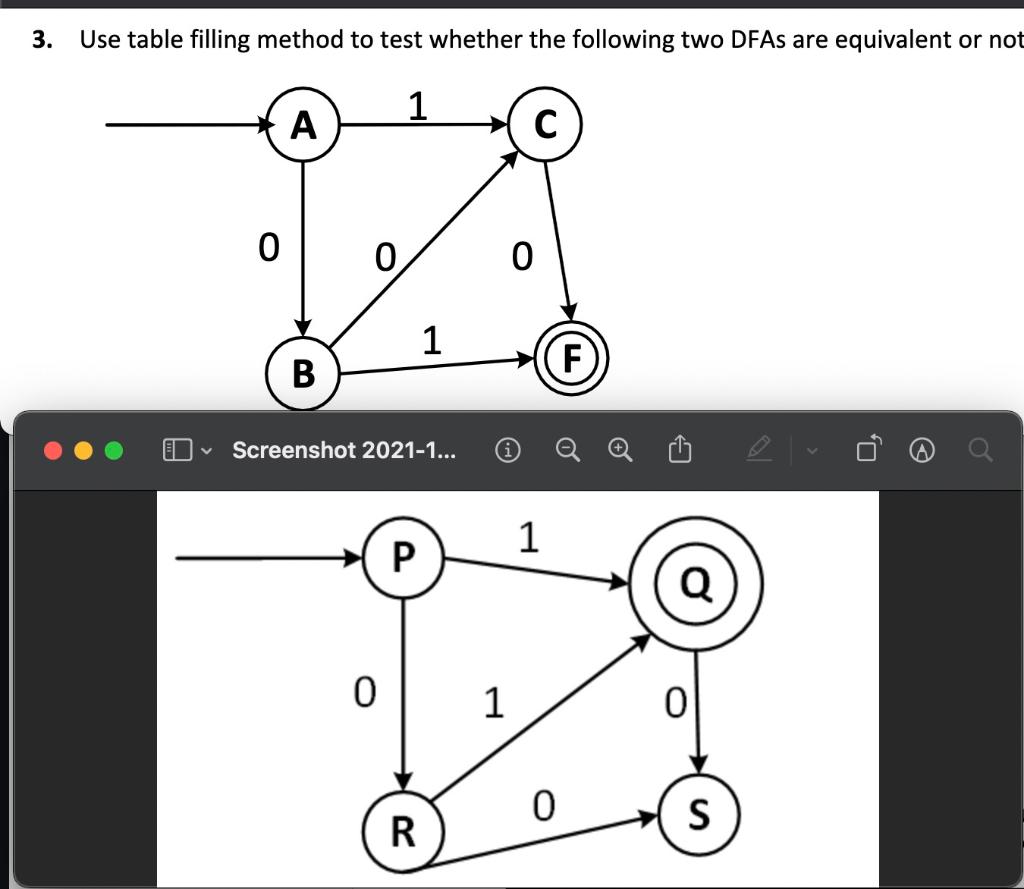 3. Use table filling method to test whether the following two DFAs are equivalent or not

A 1 C
0 0 0
B 1 F

Screenshot 2021-1...

P 1 Q
0 1 0
R 0 S