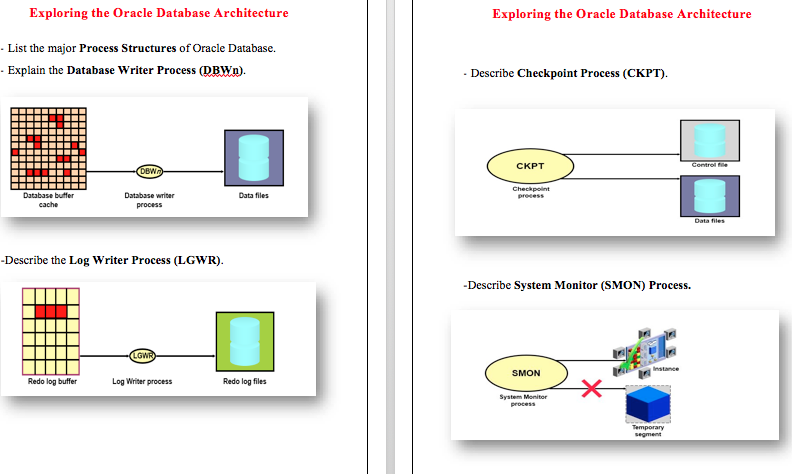 Exploring the Oracle Database Architecture

- List the major **Process Structures** of Oracle Database.

- Explain the **Database Writer Process (DBWn)**.

Database buffer cache

DBWn

Database writer process

Data files

-Describe the **Log Writer Process (LGWR)**.

Redo log buffer

LGWR

Log Writer process

Redo log files

Exploring the Oracle Database Architecture

- Describe **Checkpoint Process (CKPT)**.

CKPT

Checkpoint process

Control file

Data files

-Describe **System Monitor (SMON) Process.**

SMON

System Monitor process

Instance

Temporary segment