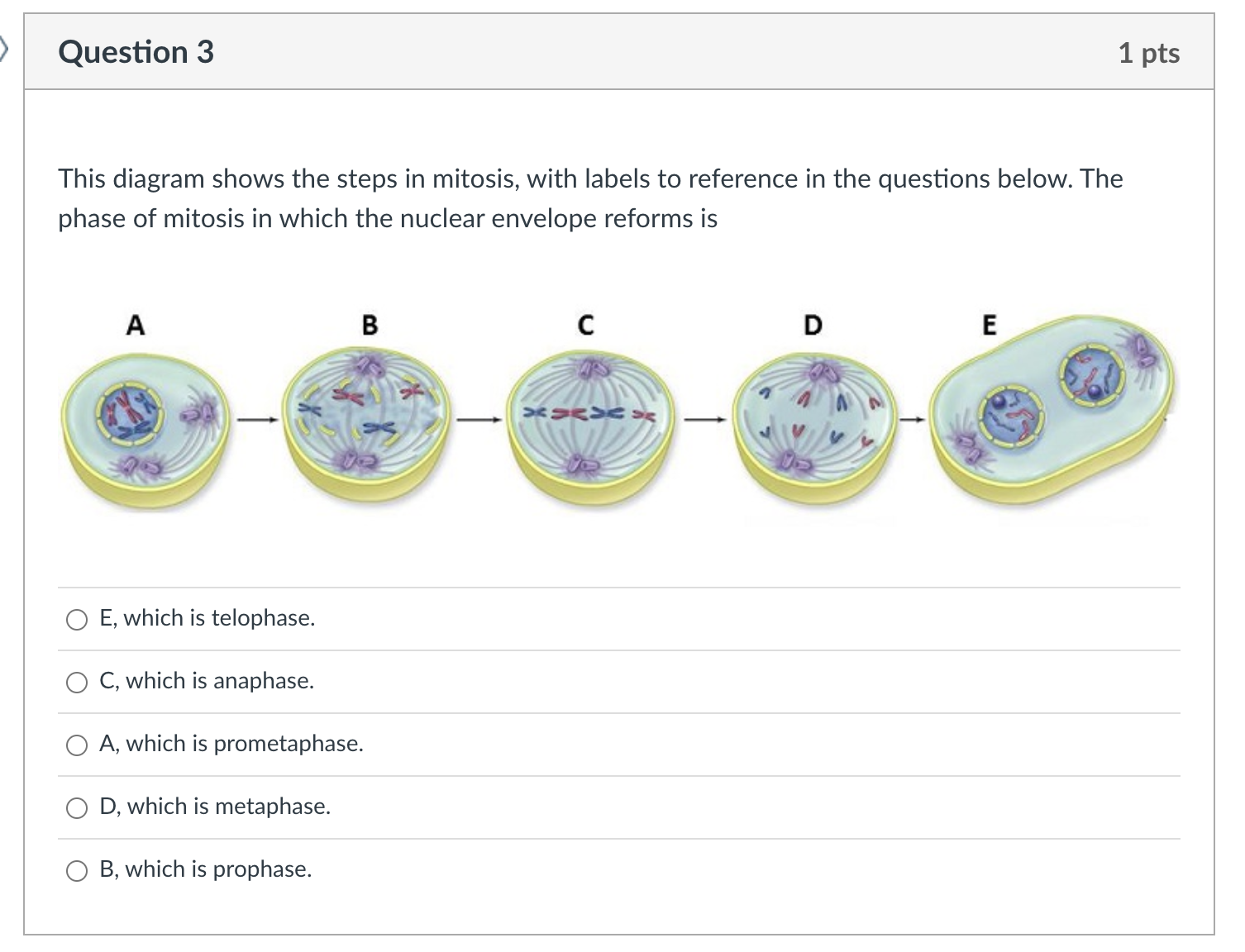 Question 3

1 pts

This diagram shows the steps in mitosis, with labels to reference in the questions below. The phase of mitosis in which the nuclear envelope reforms is

A

B

C

D

E

E, which is telophase.

C, which is anaphase.

A, which is prometaphase.

D, which is metaphase.

B, which is prophase.