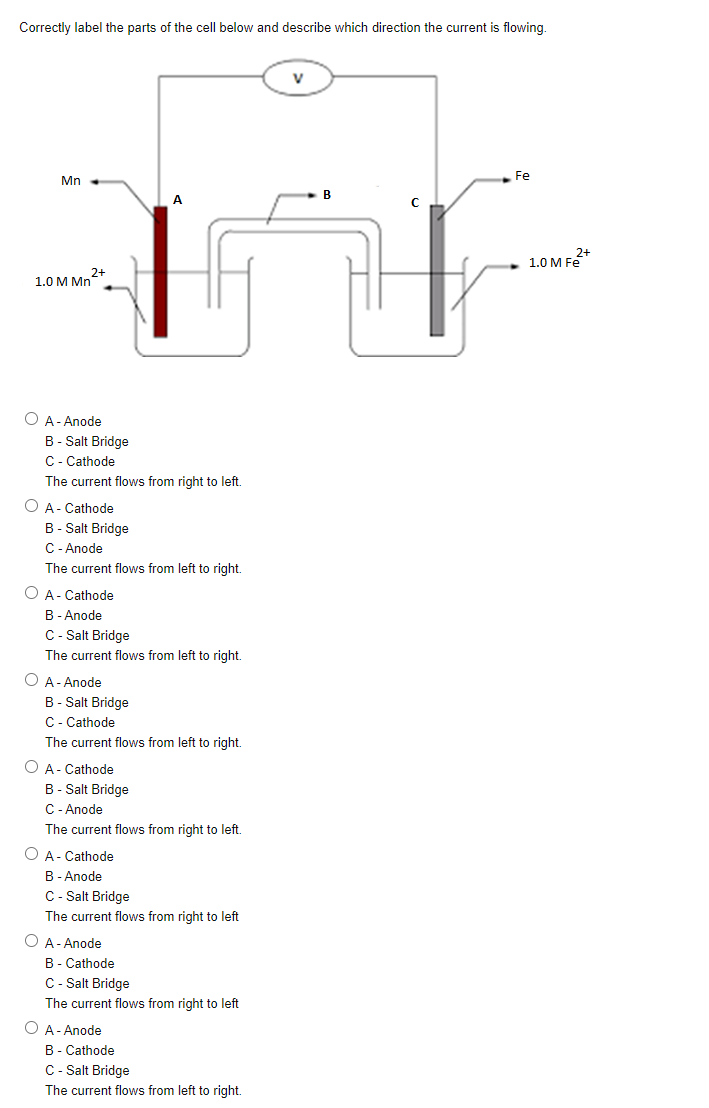 Correctly label the parts of the cell below and describe which direction the current is flowing.

V

Mn

A

B

C

Fe

1.0 M $Mn^{2+}$

1.0 M $Fe^{2+}$

A - Anode
B - Salt Bridge
C - Cathode
The current flows from right to left.

A - Cathode
B - Salt Bridge
C - Anode
The current flows from left to right.

A - Cathode
B - Anode
C - Salt Bridge
The current flows from left to right.

A - Anode
B - Salt Bridge
C - Cathode
The current flows from left to right.

A - Cathode
B - Salt Bridge
C - Anode
The current flows from right to left.

A - Cathode
B - Anode
C - Salt Bridge
The current flows from right to left

A - Anode
B - Cathode
C - Salt Bridge
The current flows from right to left

A - Anode
B - Cathode
C - Salt Bridge
The current flows from left to right.