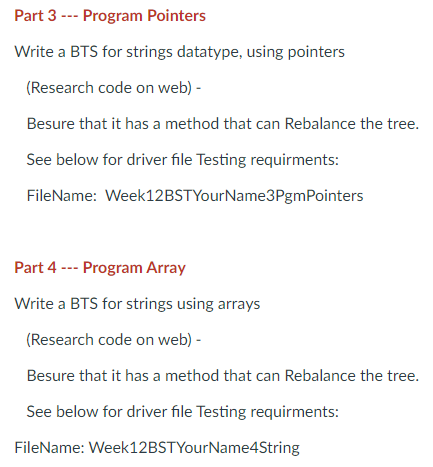 Part 3 --- Program Pointers

Write a BTS for strings datatype, using pointers

(Research code on web) -

Besure that it has a method that can Rebalance the tree.

See below for driver file Testing requirments:

FileName: Week12BSTYourName3PgmPointers

Part 4 --- Program Array

Write a BTS for strings using arrays

(Research code on web) -

Besure that it has a method that can Rebalance the tree.

See below for driver file Testing requirments:

FileName: Week12BSTYourName4String