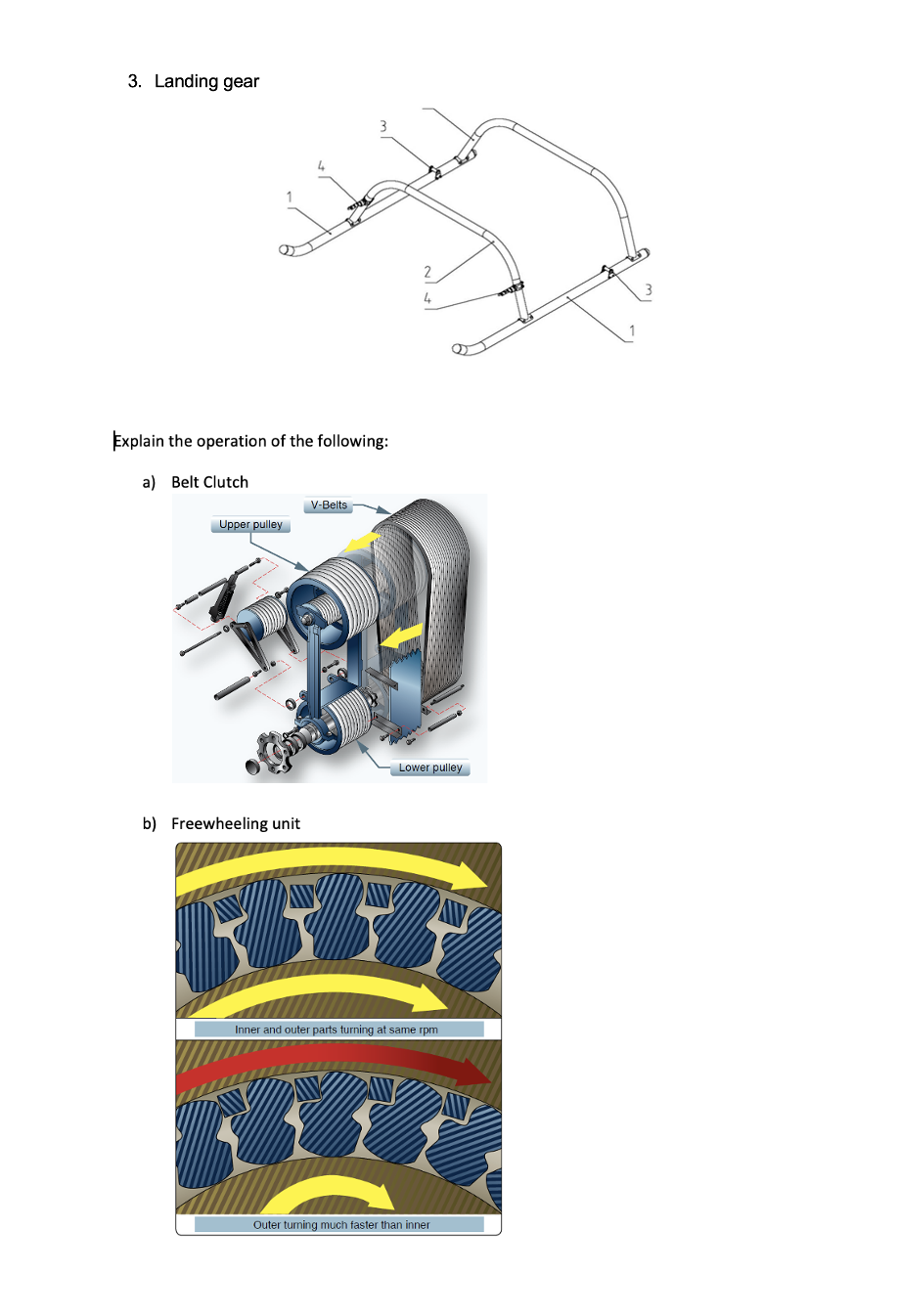 3. Landing gear

3

4

1

2

4

3

1

Explain the operation of the following:

a) Belt Clutch

V-Belts

Upper pulley

Lower pulley

b) Freewheeling unit

Inner and outer parts turning at same rpm

Outer turning much faster than inner