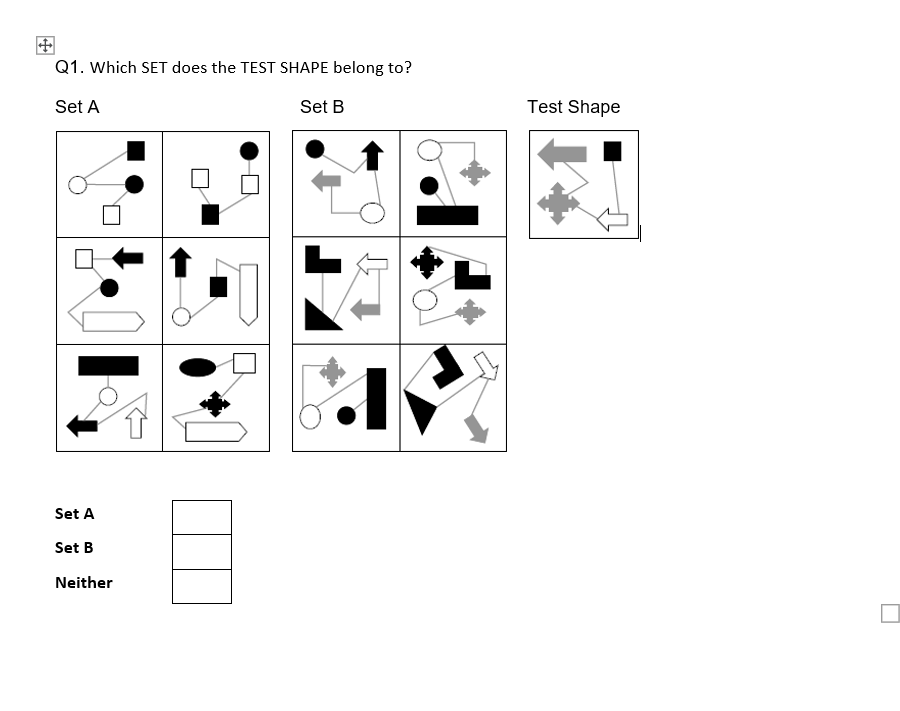 Q1. Which SET does the TEST SHAPE belong to?

Set A

Set B

Test Shape

Set A

Set B

Neither