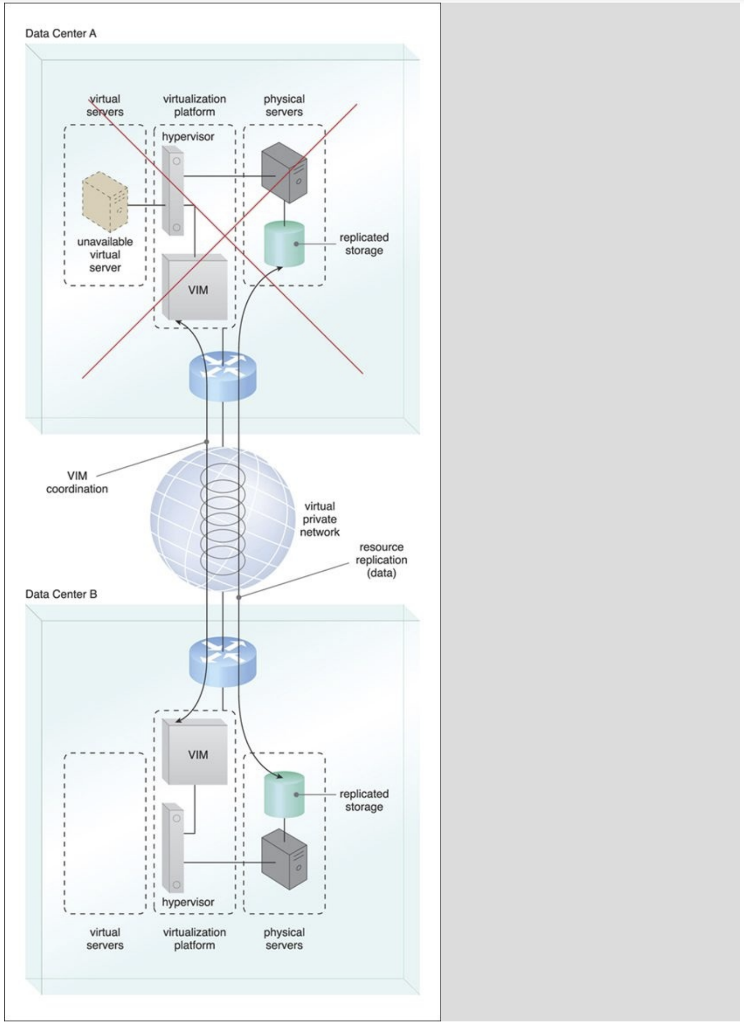 Data Center A

virtual servers

virtualization platform

physical servers

hypervisor

unavailable virtual server

replicated storage

VIM

VIM coordination

virtual private network

resource replication (data)

Data Center B

VIM

replicated storage

hypervisor

virtual servers

virtualization platform

physical servers