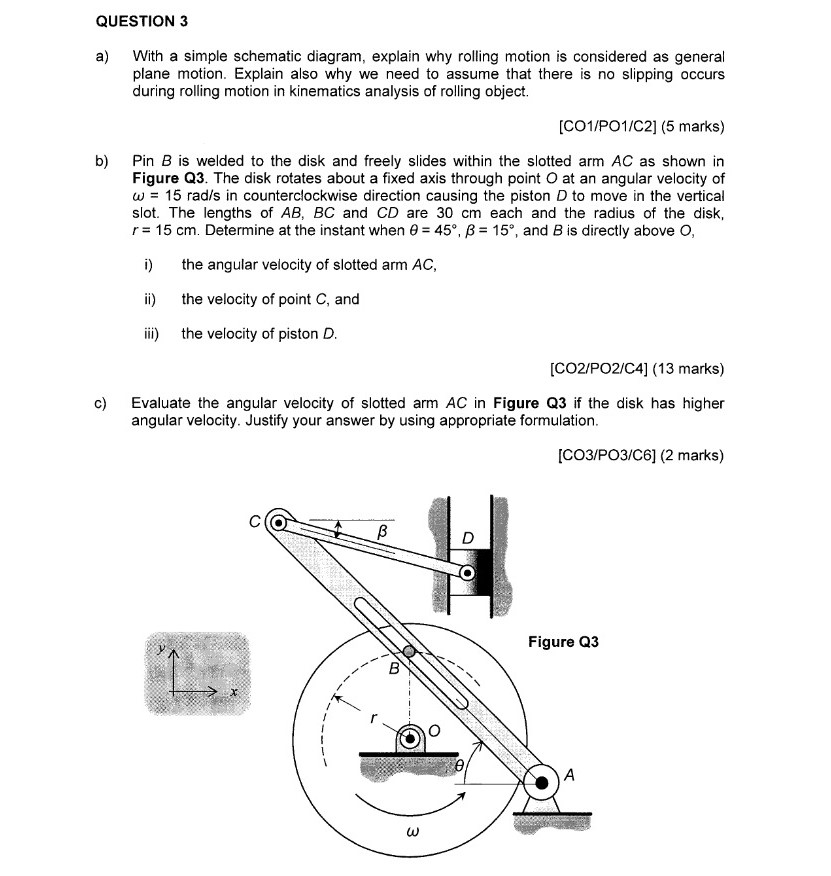 QUESTION 3

a) With a simple schematic diagram, explain why rolling motion is considered as general plane motion. Explain also why we need to assume that there is no slipping occurs during rolling motion in kinematics analysis of rolling object.

[CO1/PO1/C2] (5 marks)

b) Pin $B$ is welded to the disk and freely slides within the slotted arm $AC$ as shown in **Figure Q3**. The disk rotates about a fixed axis through point $O$ at an angular velocity of $\omega$ = 15 rad/s in counterclockwise direction causing the piston $D$ to move in the vertical slot. The lengths of $AB$, $BC$ and $CD$ are 30 cm each and the radius of the disk, $r$ = 15 cm. Determine at the instant when $\theta = 45°$, $\beta = 15°$, and $B$ is directly above $O$,

i) the angular velocity of slotted arm $AC$,

ii) the velocity of point $C$, and

iii) the velocity of piston $D$.

[CO2/PO2/C4] (13 marks)

c) Evaluate the angular velocity of slotted arm $AC$ in **Figure Q3** if the disk has higher angular velocity. Justify your answer by using appropriate formulation.

[CO3/PO3/C6] (2 marks)

C
$\beta$
D
Figure Q3
y
x
B
r
O
$\theta$
A
$\omega$