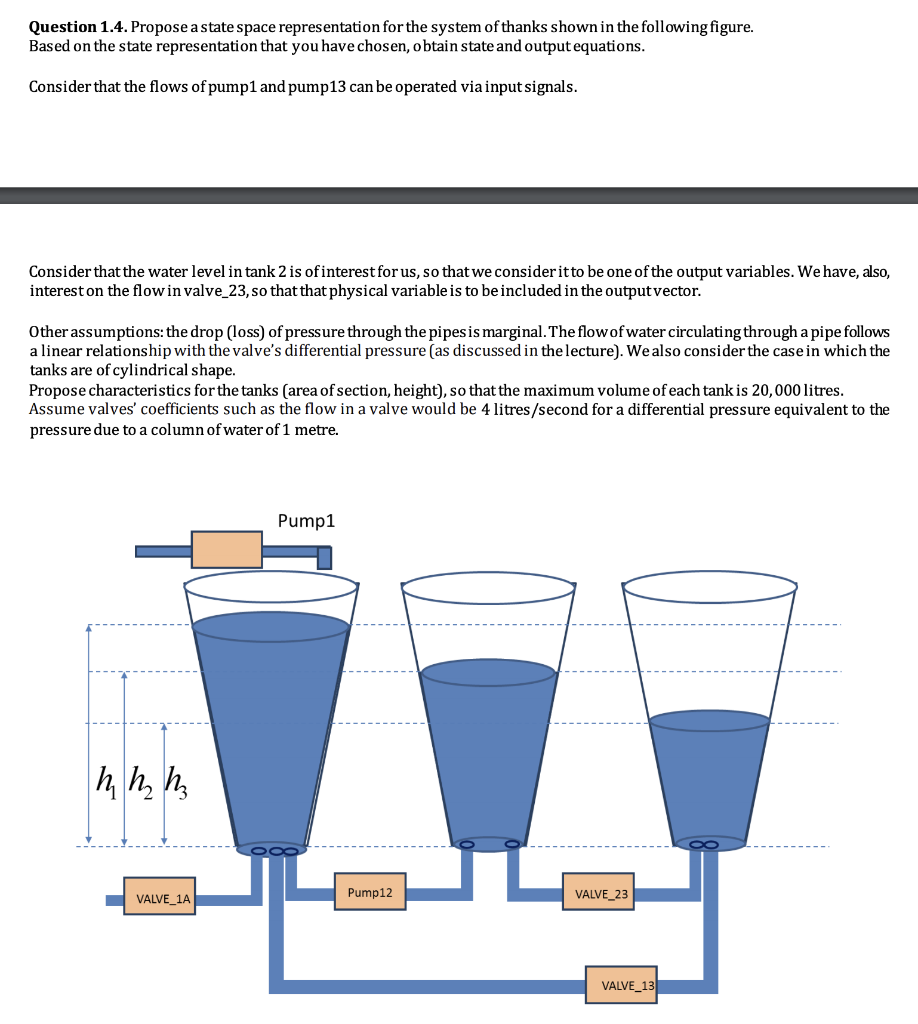 **Question 1.4.** Propose a state space representation for the system of thanks shown in the following figure. Based on the state representation that you have chosen, obtain state and output equations.

Consider that the flows of pump1 and pump13 can be operated via input signals.

Consider that the water level in tank 2 is of interest for us, so that we consider it to be one of the output variables. We have, also, interest on the flow in valve_23, so that that physical variable is to be included in the output vector.

Other assumptions: the drop (loss) of pressure through the pipes is marginal. The flow of water circulating through a pipe follows a linear relationship with the valve's differential pressure (as discussed in the lecture). We also consider the case in which the tanks are of cylindrical shape.
Propose characteristics for the tanks (area of section, height), so that the maximum volume of each tank is 20,000 litres.
Assume valves' coefficients such as the flow in a valve would be 4 litres/second for a differential pressure equivalent to the pressure due to a column of water of 1 metre.

Pump1

$h_1$ $h_2$ $h_3$

VALVE_1A

Pump12

VALVE_23

VALVE_13