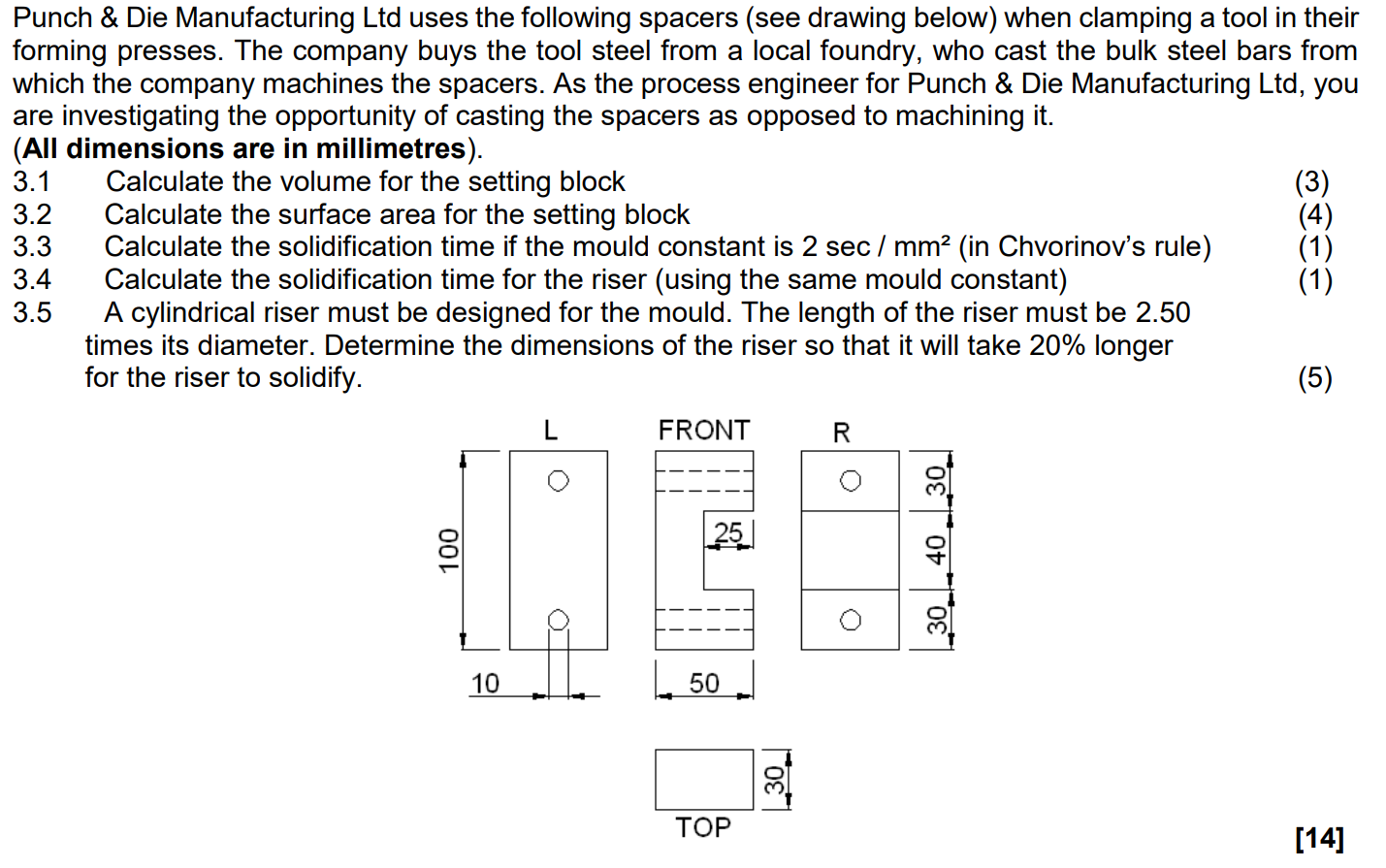 Punch & Die Manufacturing Ltd uses the following spacers (see drawing below) when clamping a tool in their forming presses. The company buys the tool steel from a local foundry, who cast the bulk steel bars from which the company machines the spacers. As the process engineer for Punch & Die Manufacturing Ltd, you are investigating the opportunity of casting the spacers as opposed to machining it.
(**All dimensions are in millimetres**).

3.1 Calculate the volume for the setting block (3)
3.2 Calculate the surface area for the setting block (4)
3.3 Calculate the solidification time if the mould constant is 2 sec / mm² (in Chvorinov's rule) (1)
3.4 Calculate the solidification time for the riser (using the same mould constant) (1)
3.5 A cylindrical riser must be designed for the mould. The length of the riser must be 2.50 times its diameter. Determine the dimensions of the riser so that it will take 20% longer for the riser to solidify. (5)

L
FRONT
R
100
25
30
40
30
10
50
30
TOP
[14]