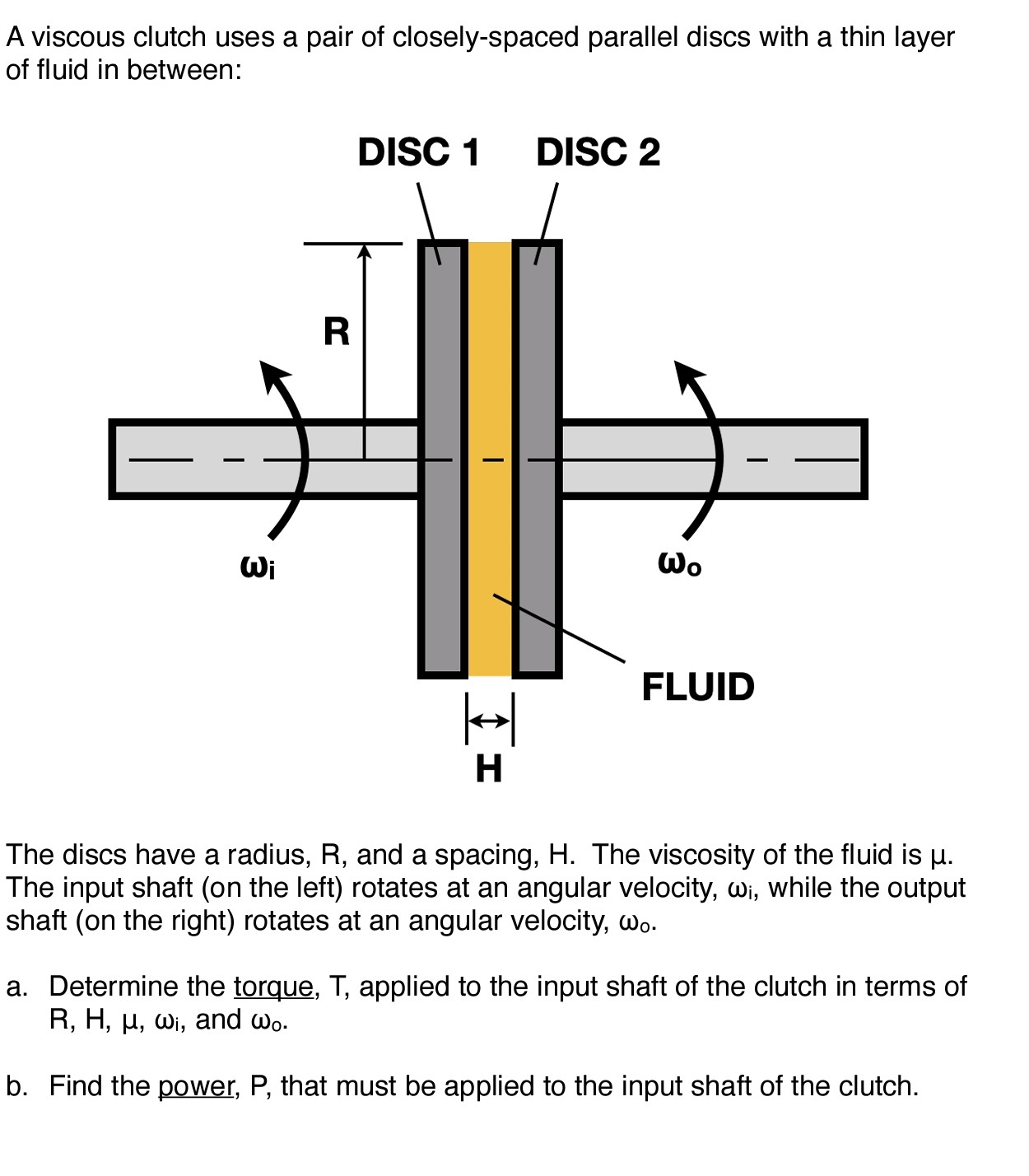 A viscous clutch uses a pair of closely-spaced parallel discs with a thin layer of fluid in between:

DISC 1 DISC 2

R

$\omega_i$

$\omega_o$

FLUID

H

The discs have a radius, R, and a spacing, H. The viscosity of the fluid is μ. The input shaft (on the left) rotates at an angular velocity, $\omega_i$, while the output shaft (on the right) rotates at an angular velocity, $\omega_o$.

a. Determine the torque, T, applied to the input shaft of the clutch in terms of R, H, μ, $\omega_i$, and $\omega_o$.

b. Find the power, P, that must be applied to the input shaft of the clutch.