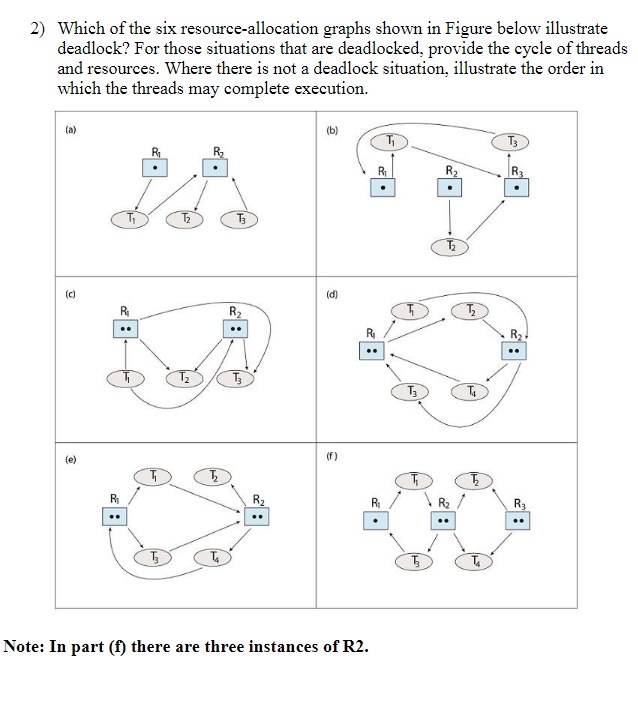 2) Which of the six resource-allocation graphs shown in Figure below illustrate deadlock? For those situations that are deadlocked, provide the cycle of threads and resources. Where there is not a deadlock situation, illustrate the order in which the threads may complete execution.

(a)
$R_1$ $R_2$
$T_1$ $T_2$ $T_3$

(b)
$T_1$ $T_3$
$R_1$ $R_2$ $R_3$
$T_2$

(c)
$R_1$ $R_2$
$T_1$ $T_2$ $T_3$

(d)
$T_1$ $T_2$
$R_1$ $R_2$
$T_3$ $T_4$

(e)
$T_1$ $T_2$
$R_1$ $R_2$
$T_3$ $T_4$

(f)
$T_1$ $T_2$
$R_1$ $R_2$ $R_3$
$T_3$ $T_4$

Note: In part (f) there are three instances of R2.