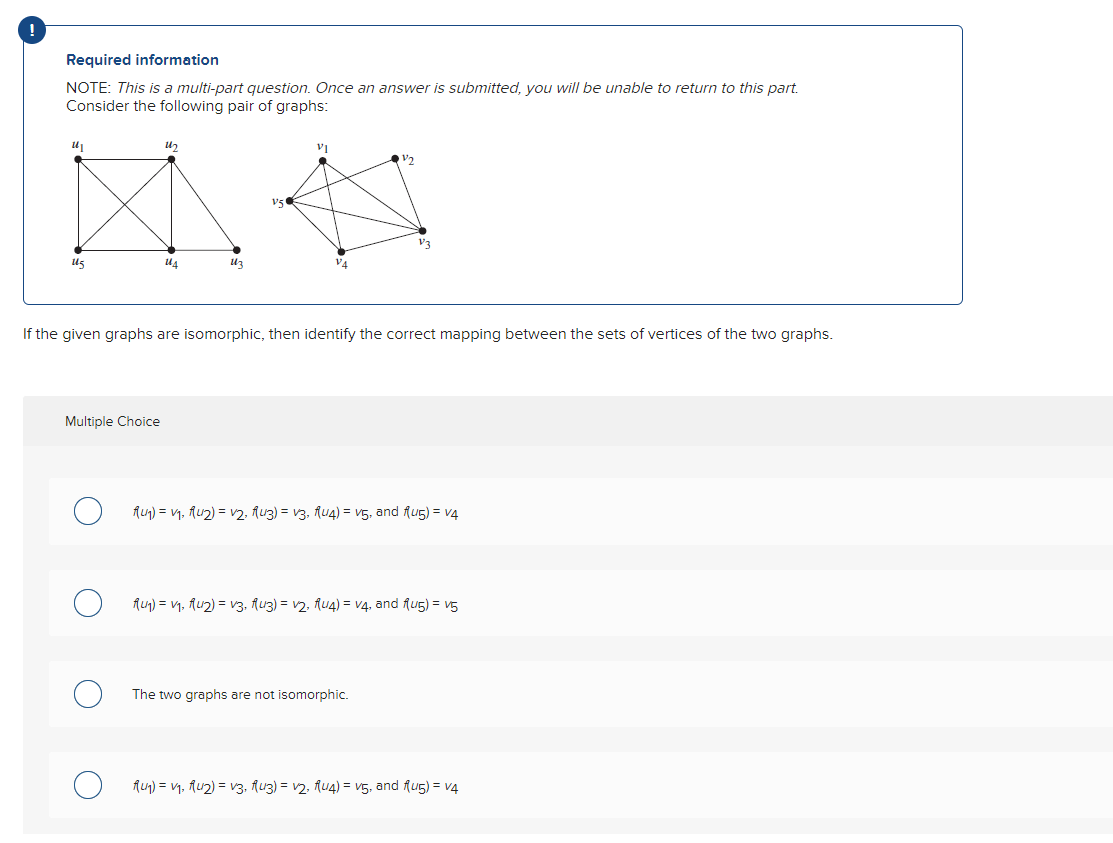 !

Required information

NOTE: This is a multi-part question. Once an answer is submitted, you will be unable to return to this part.
Consider the following pair of graphs:

$u_1$ $u_2$ $u_5$ $u_4$ $u_3$

$v_1$ $v_2$ $v_5$ $v_3$ $v_4$

If the given graphs are isomorphic, then identify the correct mapping between the sets of vertices of the two graphs.

Multiple Choice

$f(u_1) = v_1$, $f(u_2) = v_2$, $f(u_3) = v_3$, $f(u_4) = v_5$, and $f(u_5) = v_4$

$f(u_1) = v_1$, $f(u_2) = v_3$, $f(u_3) = v_2$, $f(u_4) = v_4$, and $f(u_5) = v_5$

The two graphs are not isomorphic.

$f(u_1) = v_1$, $f(u_2) = v_3$, $f(u_3) = v_2$, $f(u_4) = v_5$, and $f(u_5) = v_4$