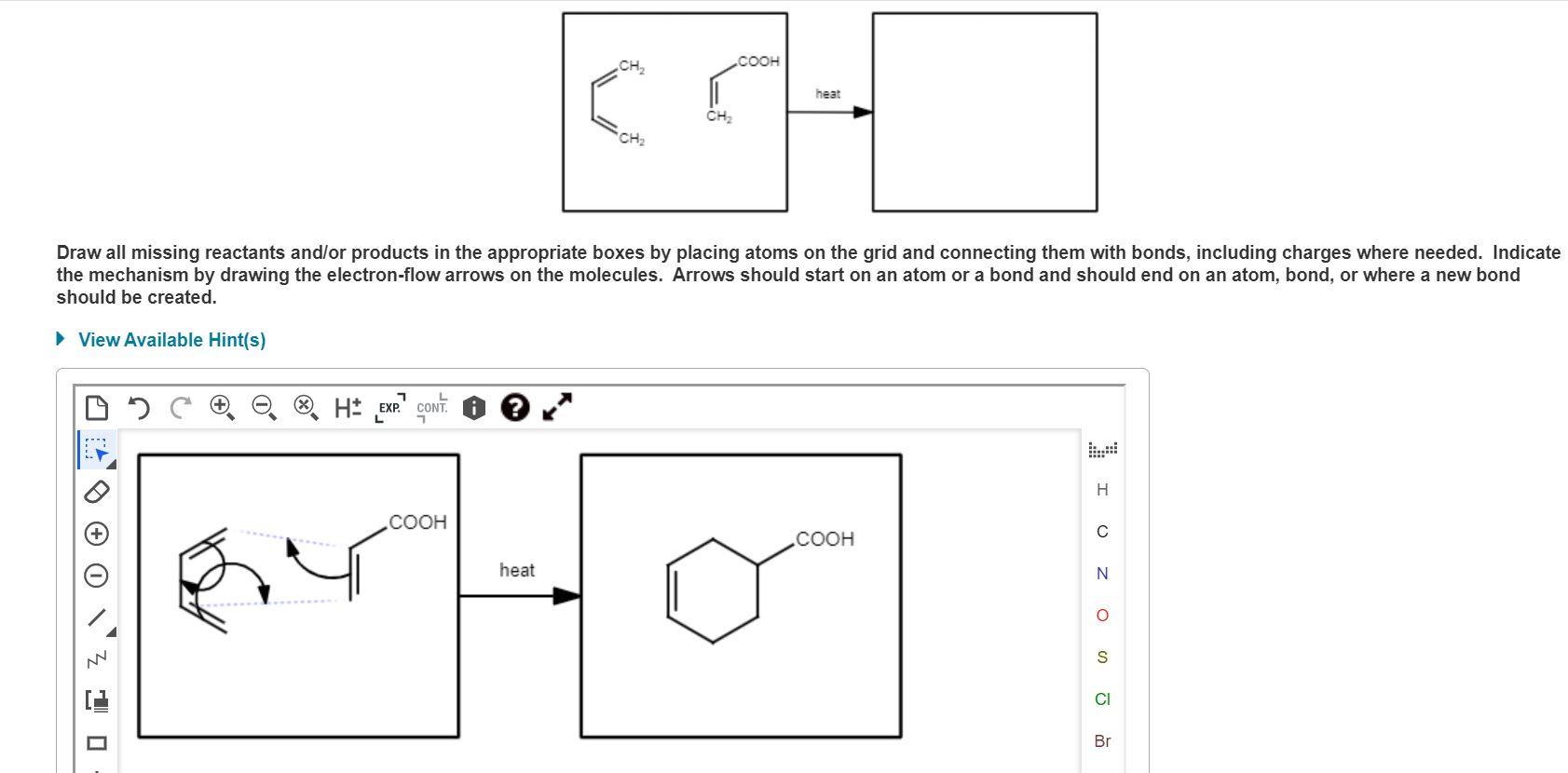 $CH_2$

$CH_2$

COOH

$CH_2$

heat

Draw all missing reactants and/or products in the appropriate boxes by placing atoms on the grid and connecting them with bonds, including charges where needed. Indicate the mechanism by drawing the electron-flow arrows on the molecules. Arrows should start on an atom or a bond and should end on an atom, bond, or where a new bond should be created.

View Available Hint(s)

H± EXP. CONT.

COOH

heat

COOH

H
C
N
O
S
Cl
Br